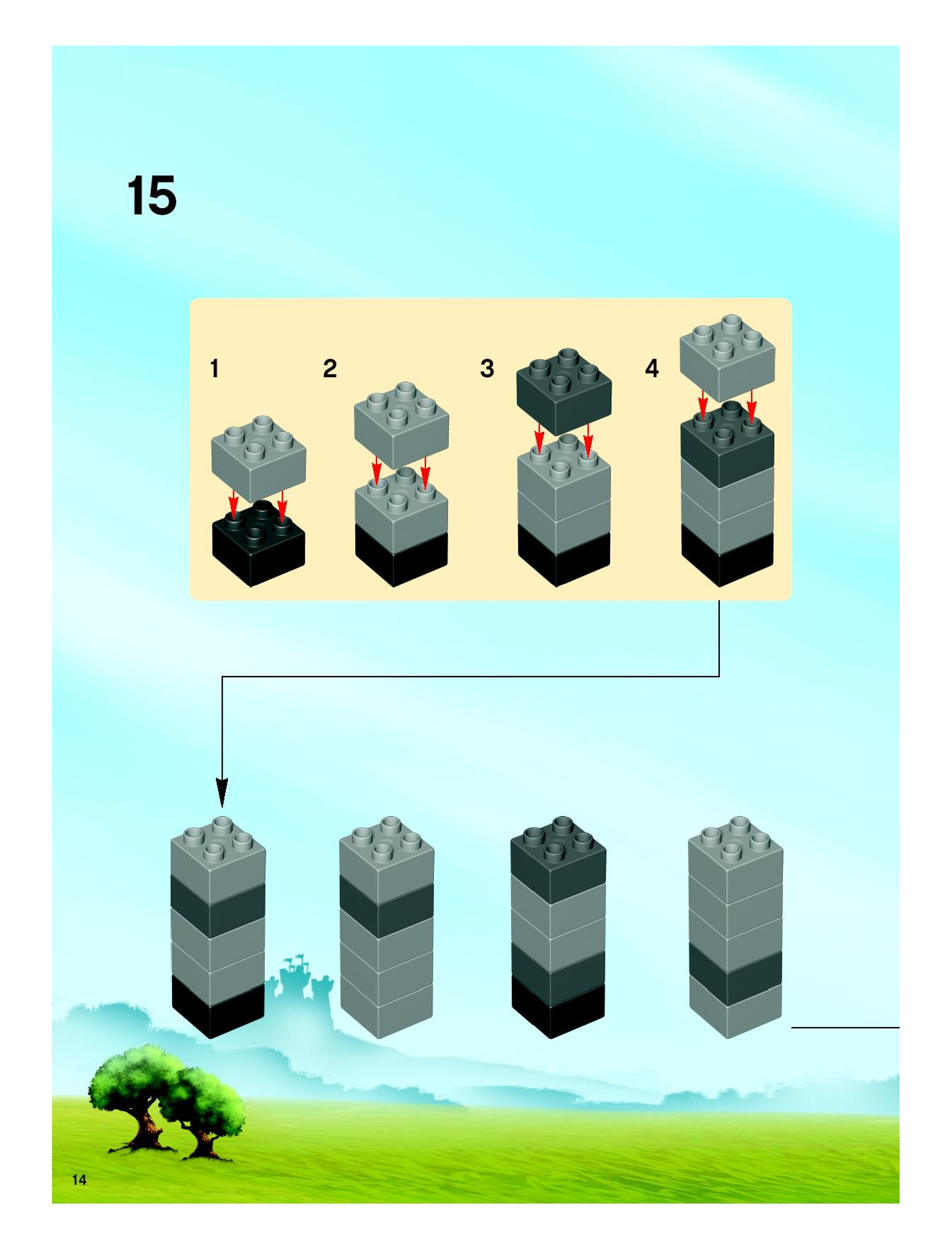 15

1

2

3

4

14