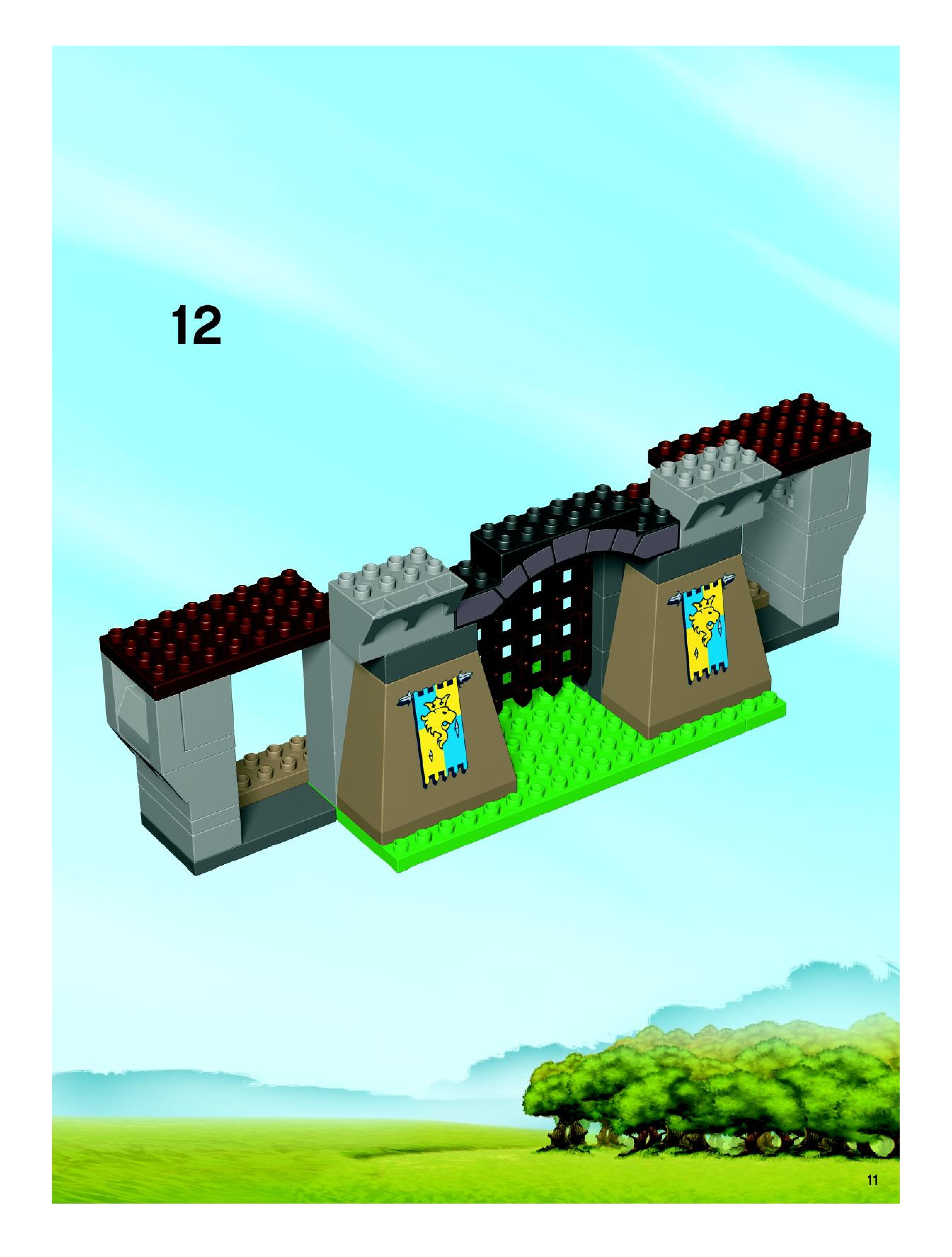 12

11