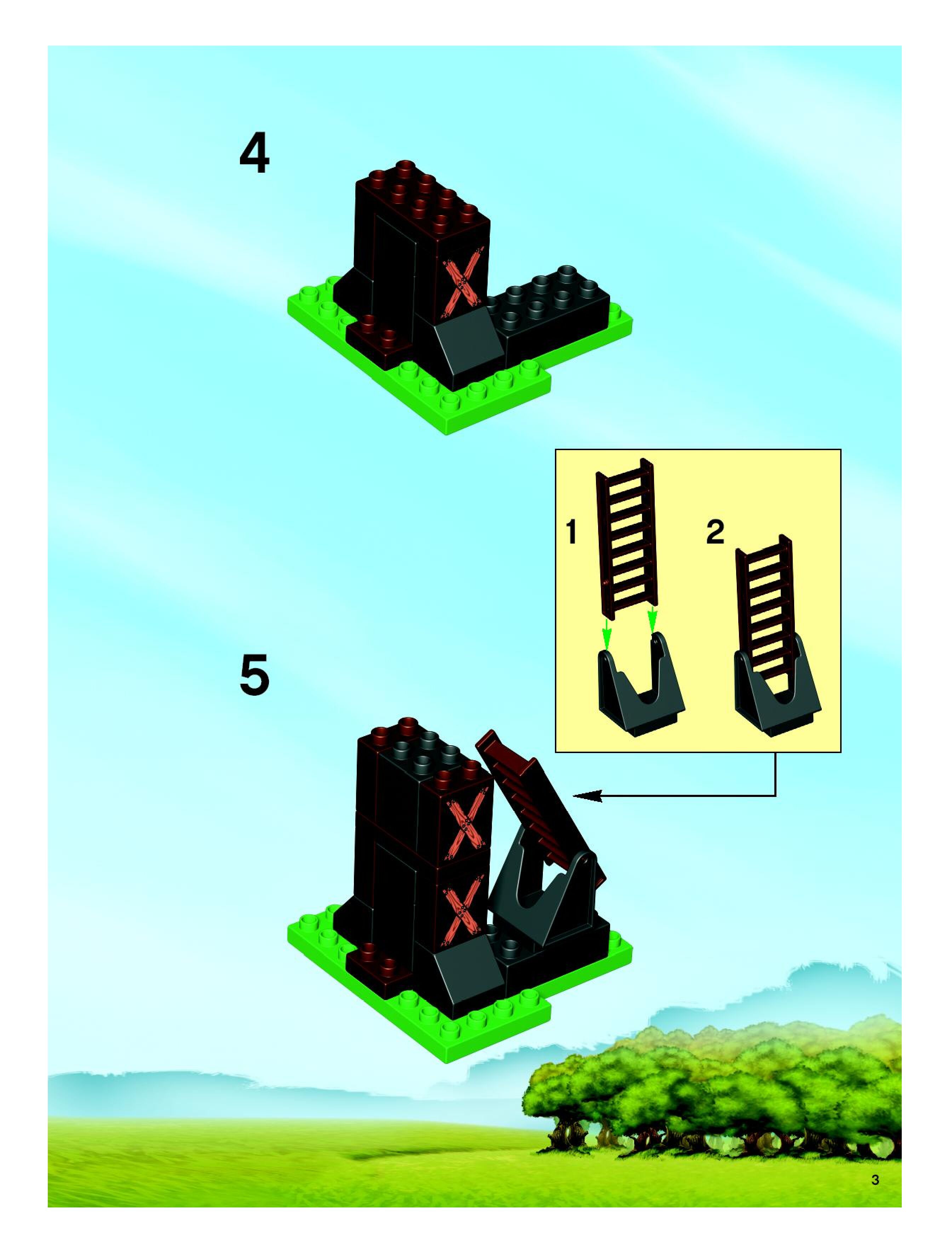 4

1

2

5

3