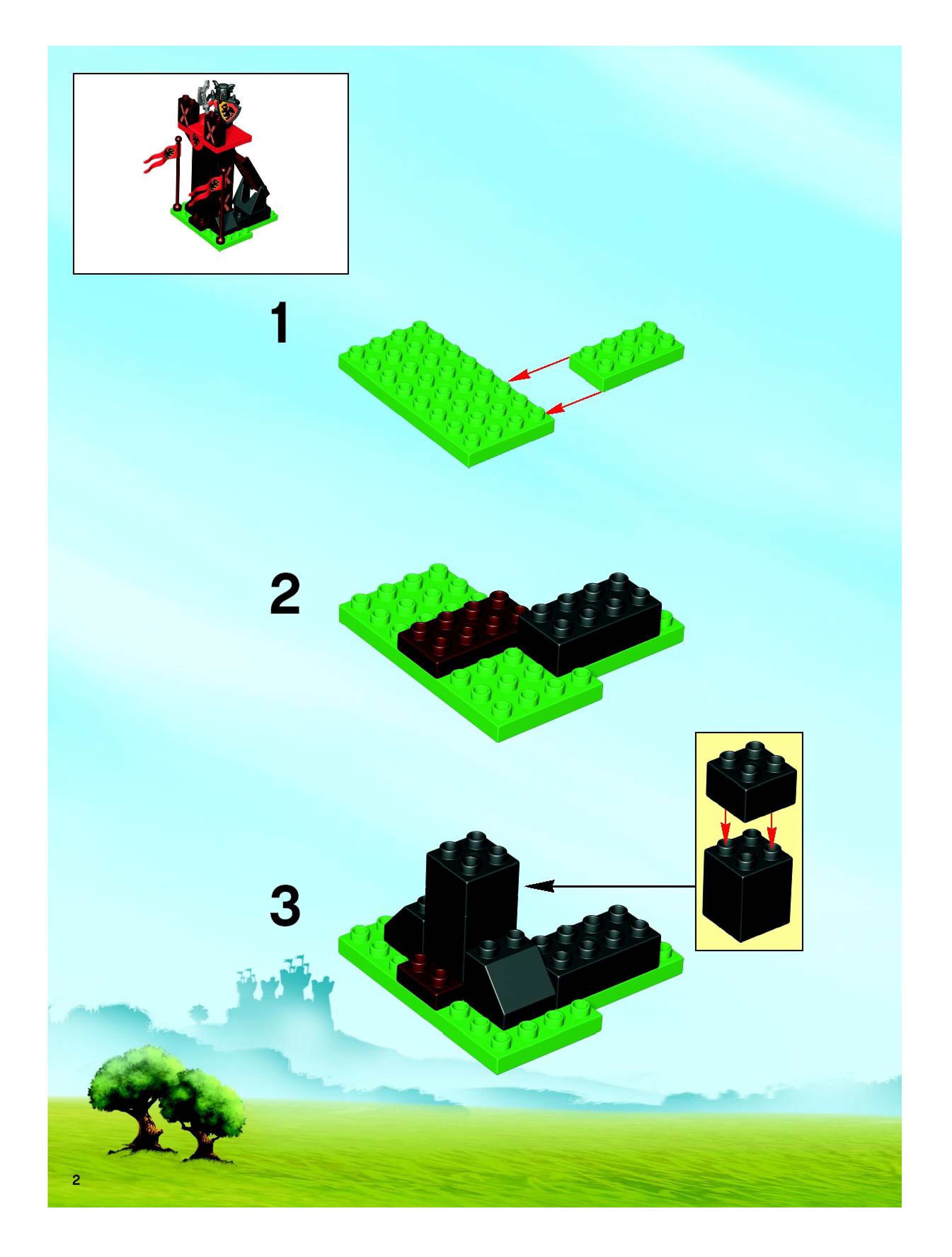 1

2

3

2