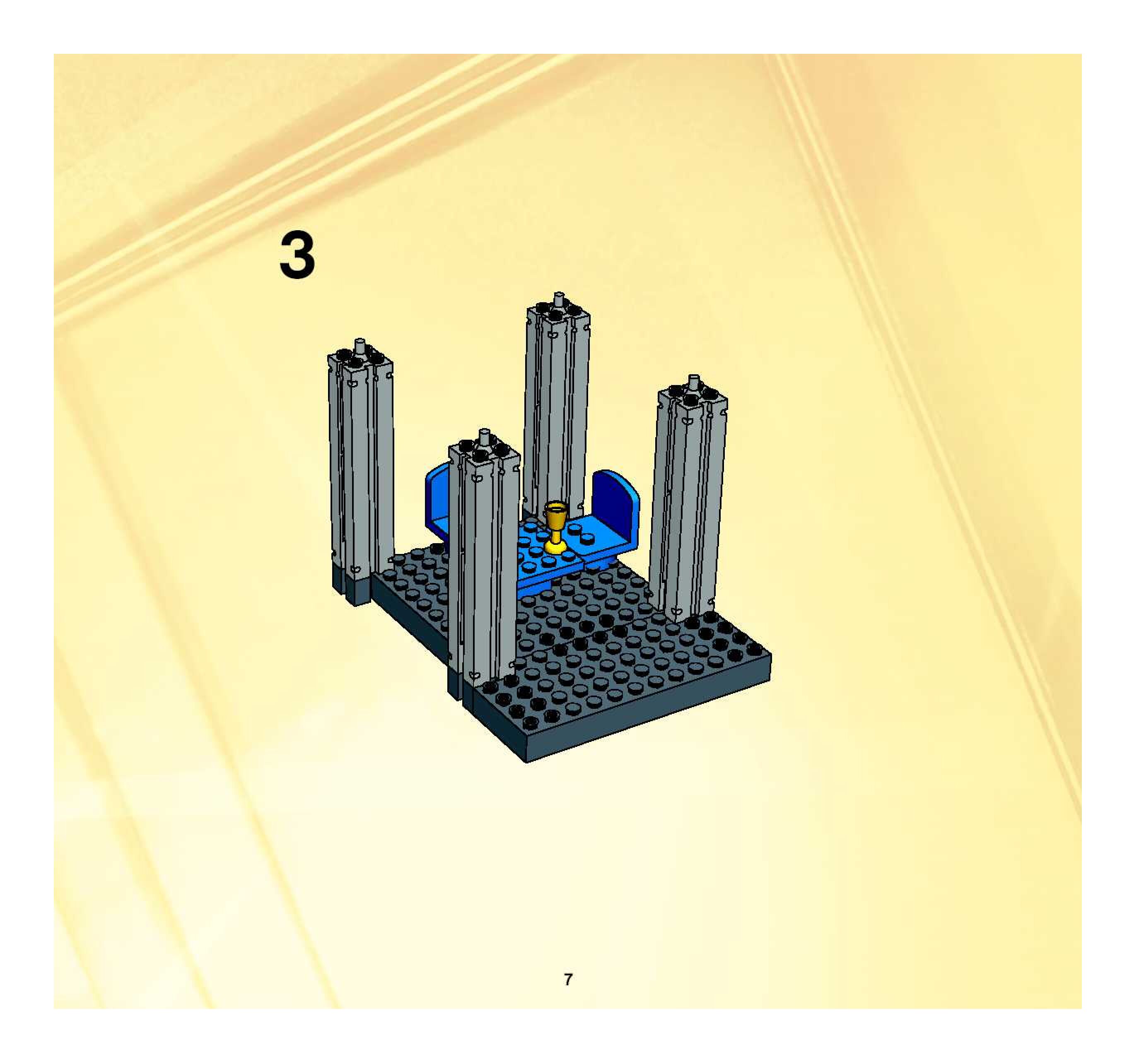 3

7