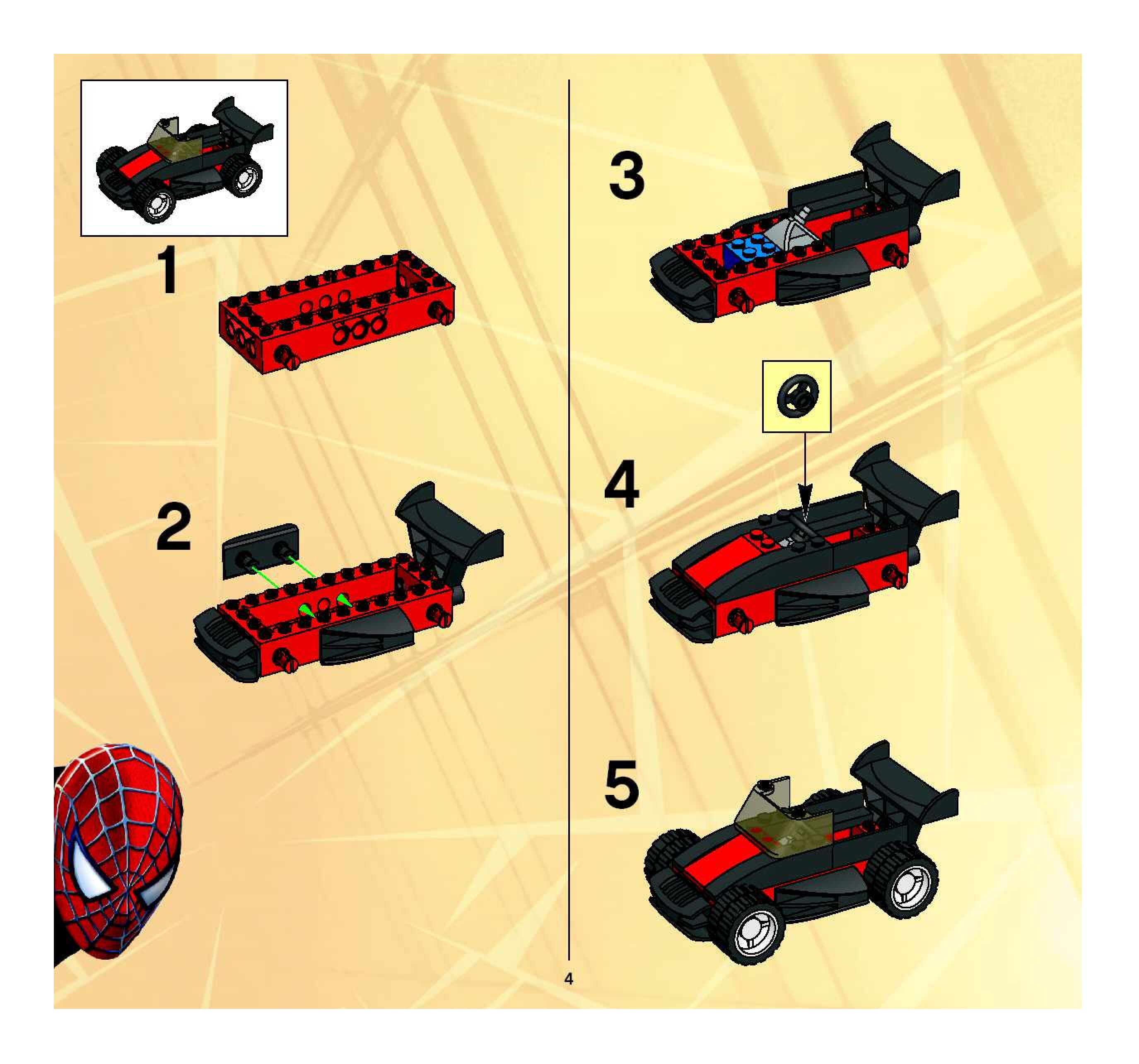 1

2

3

4

5

4