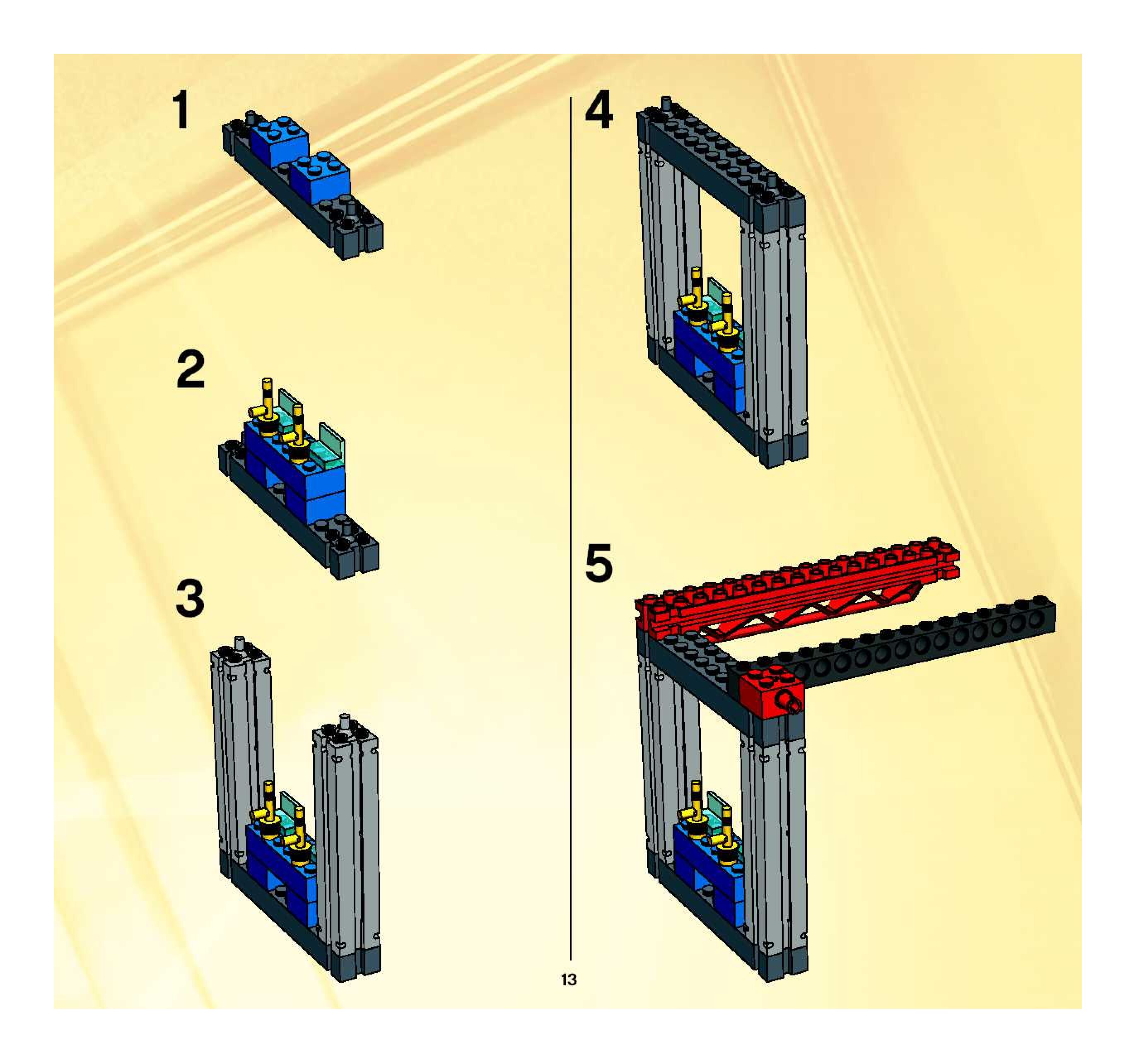 1

2

3

4

5

13