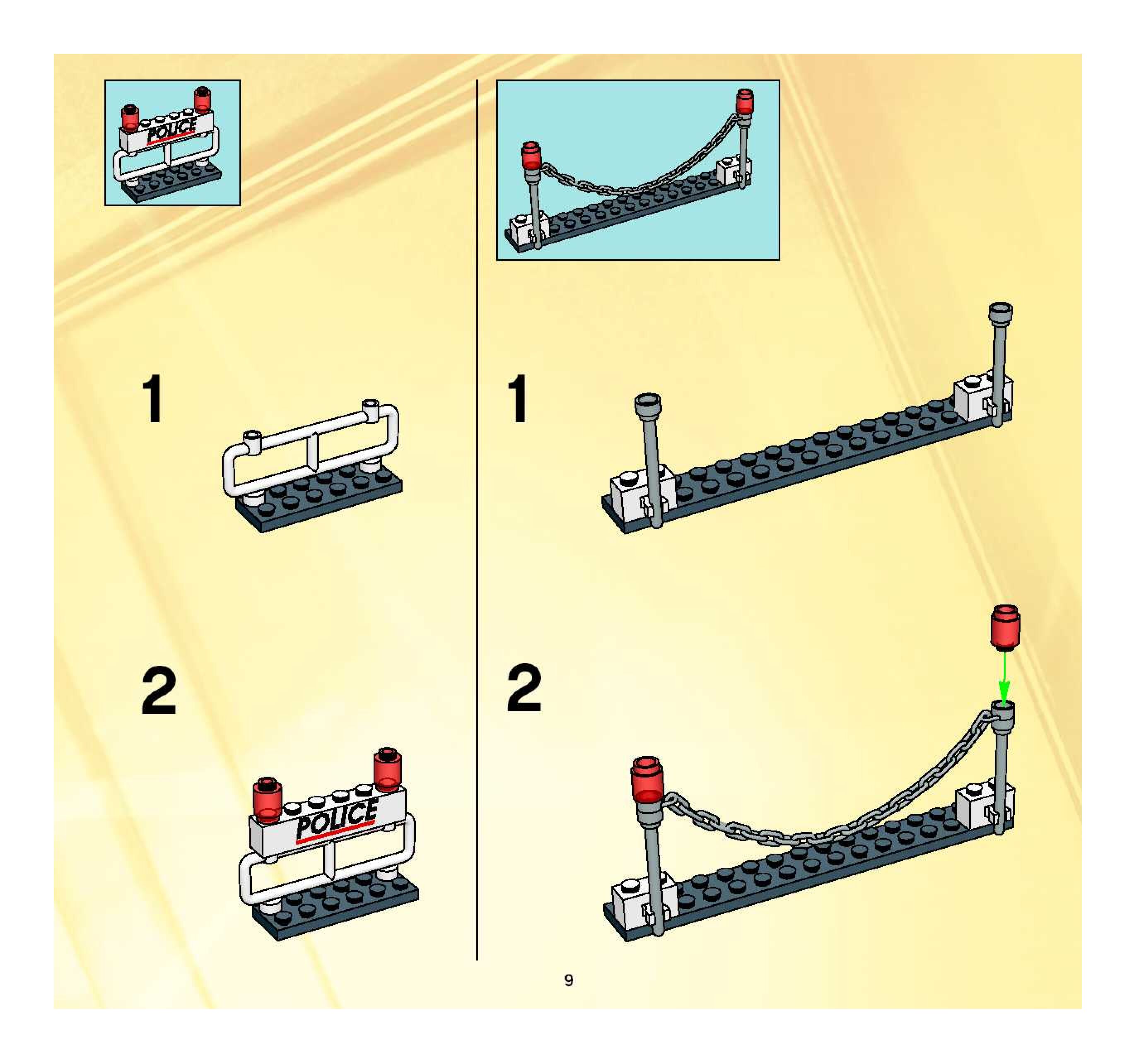 POLICE

1

2

POLICE

1

2

9