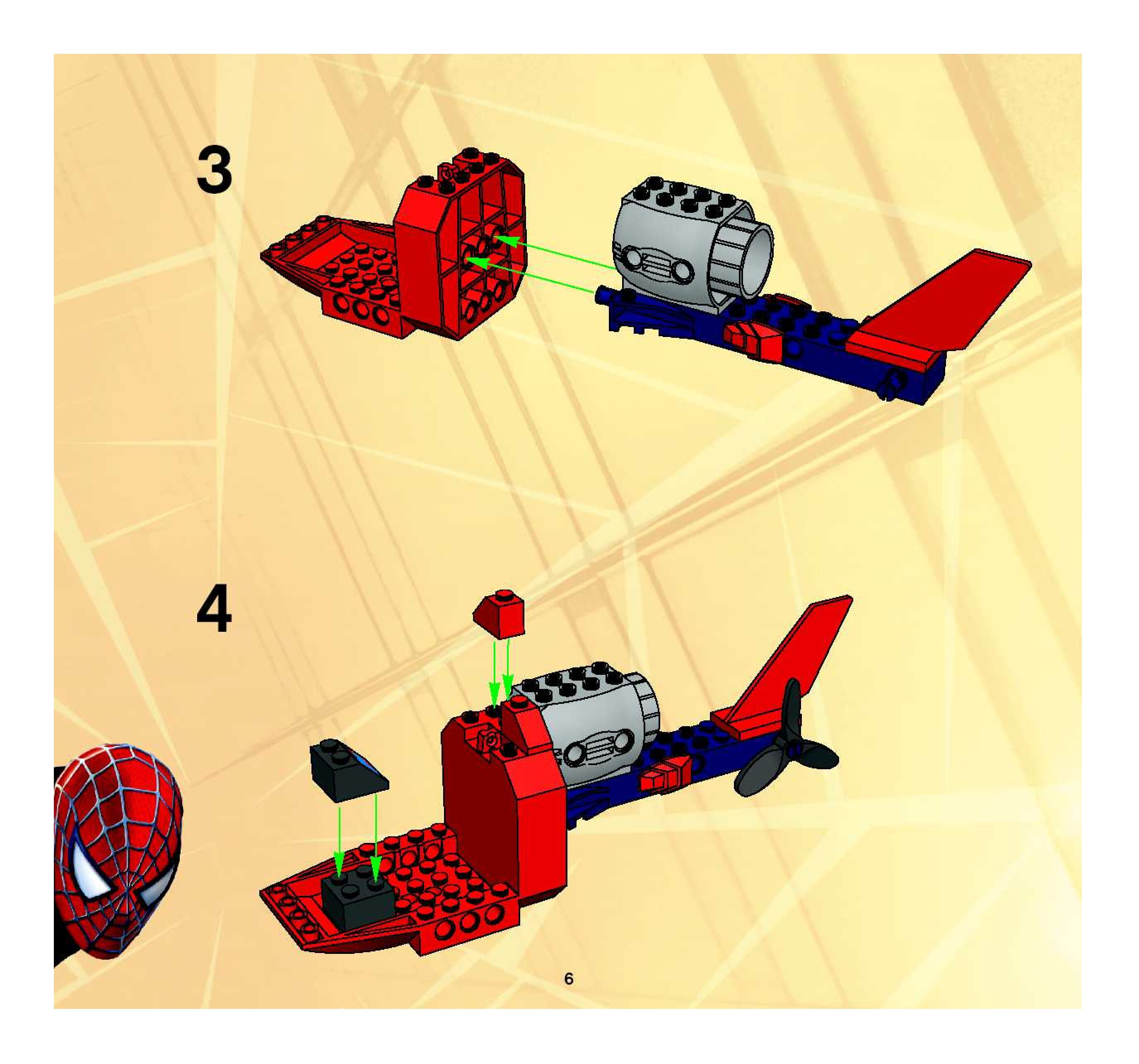 3

4

6