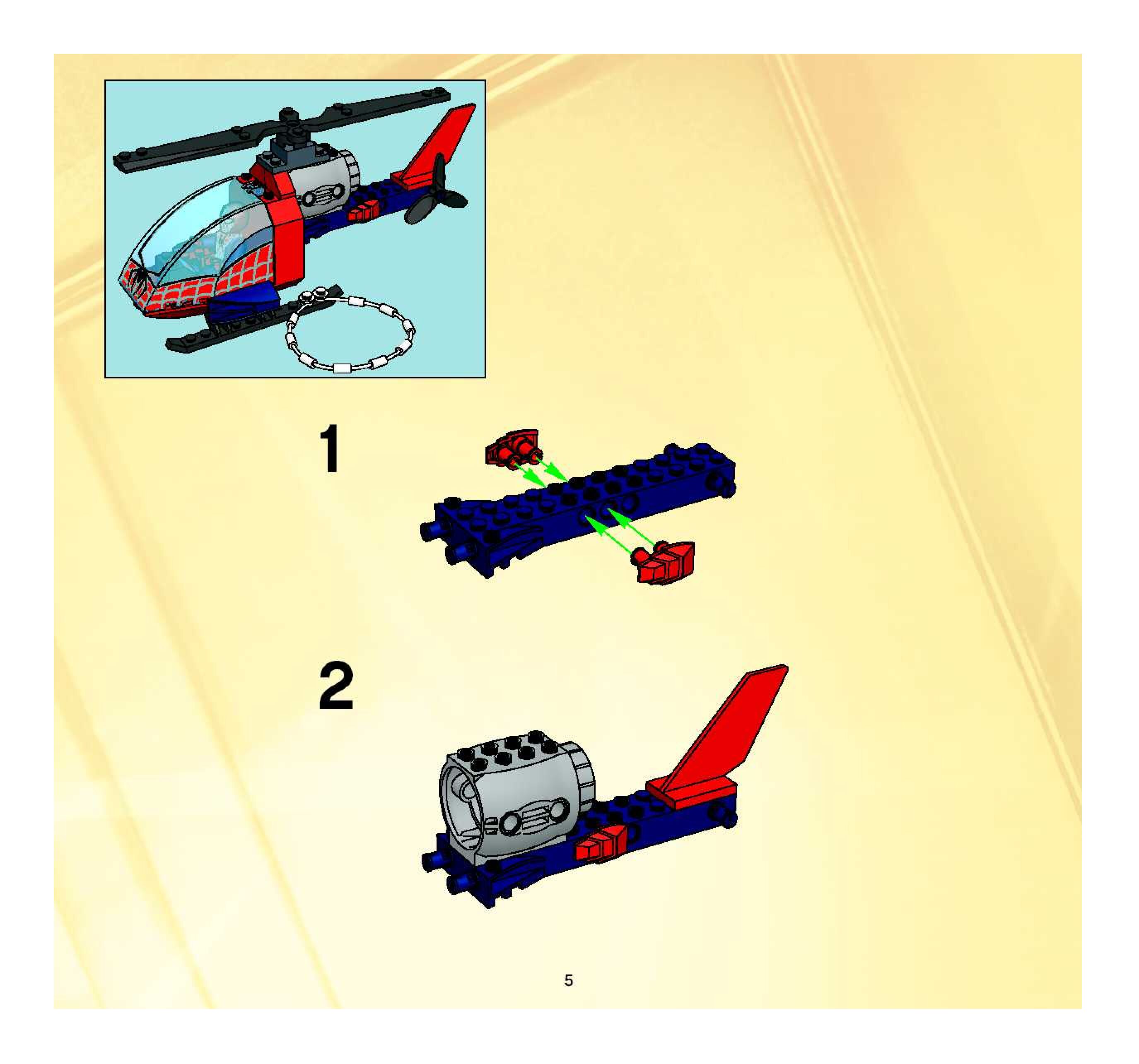 1

2

5