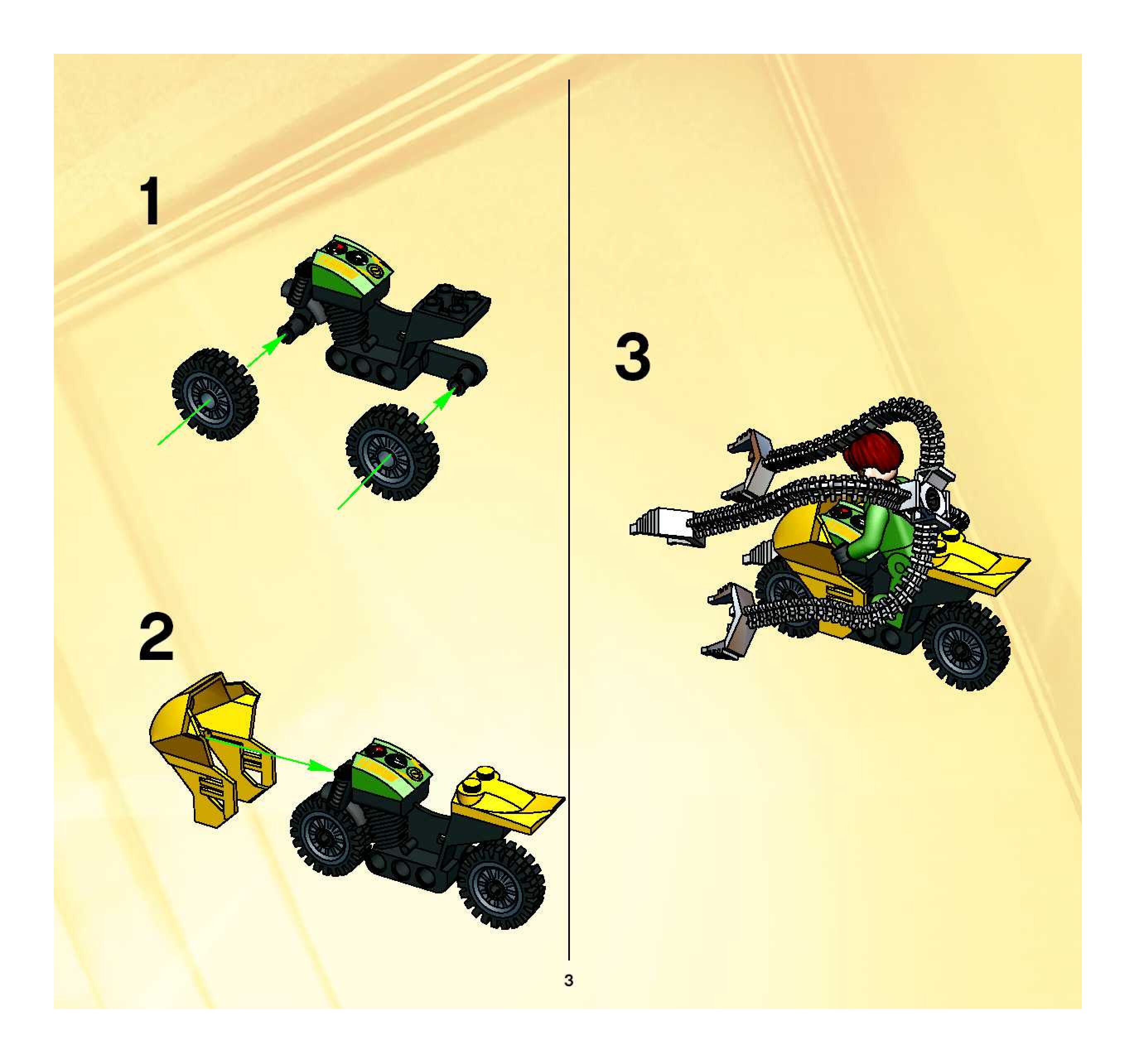 1

2

3

3