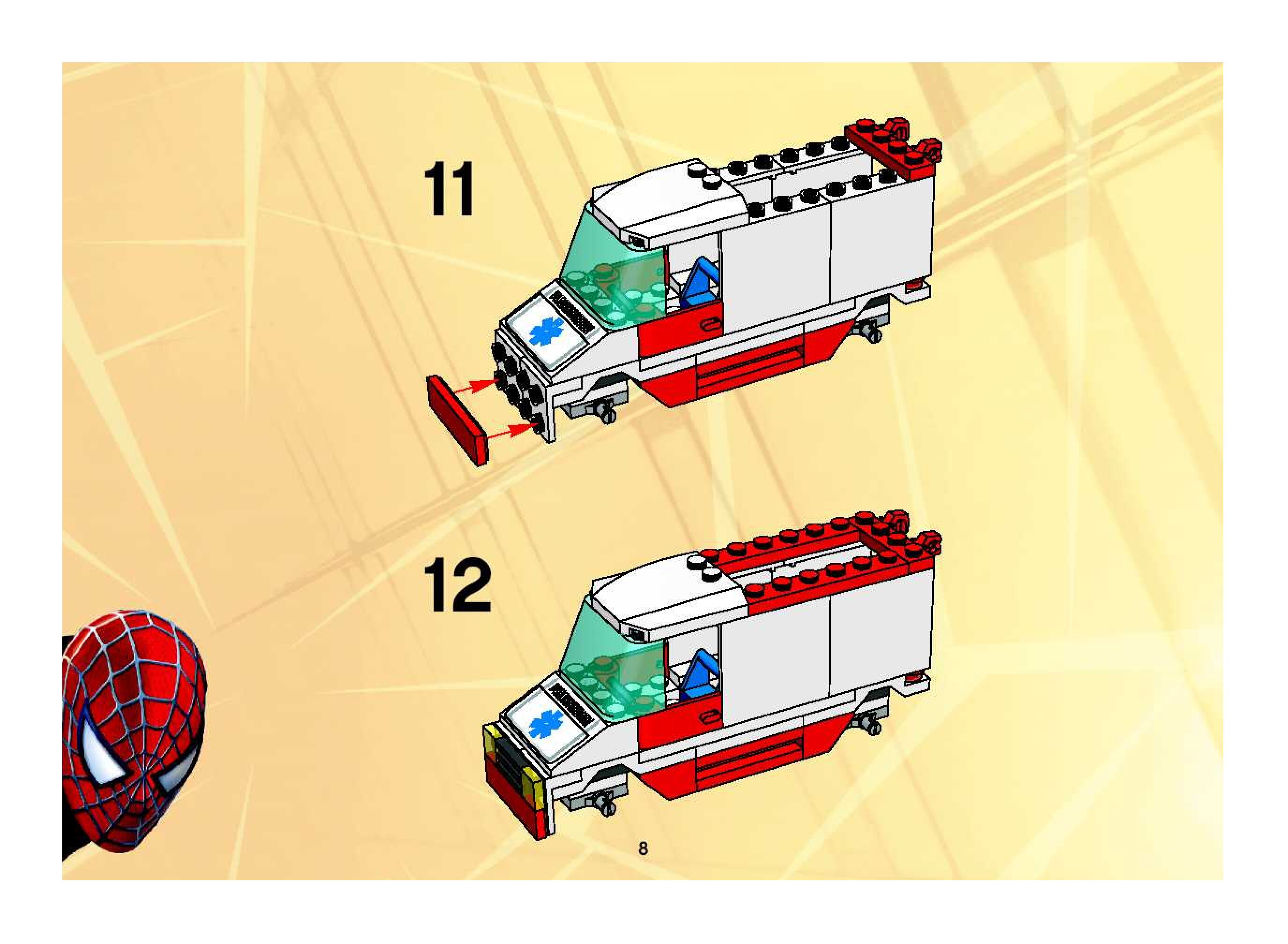 11

12

8