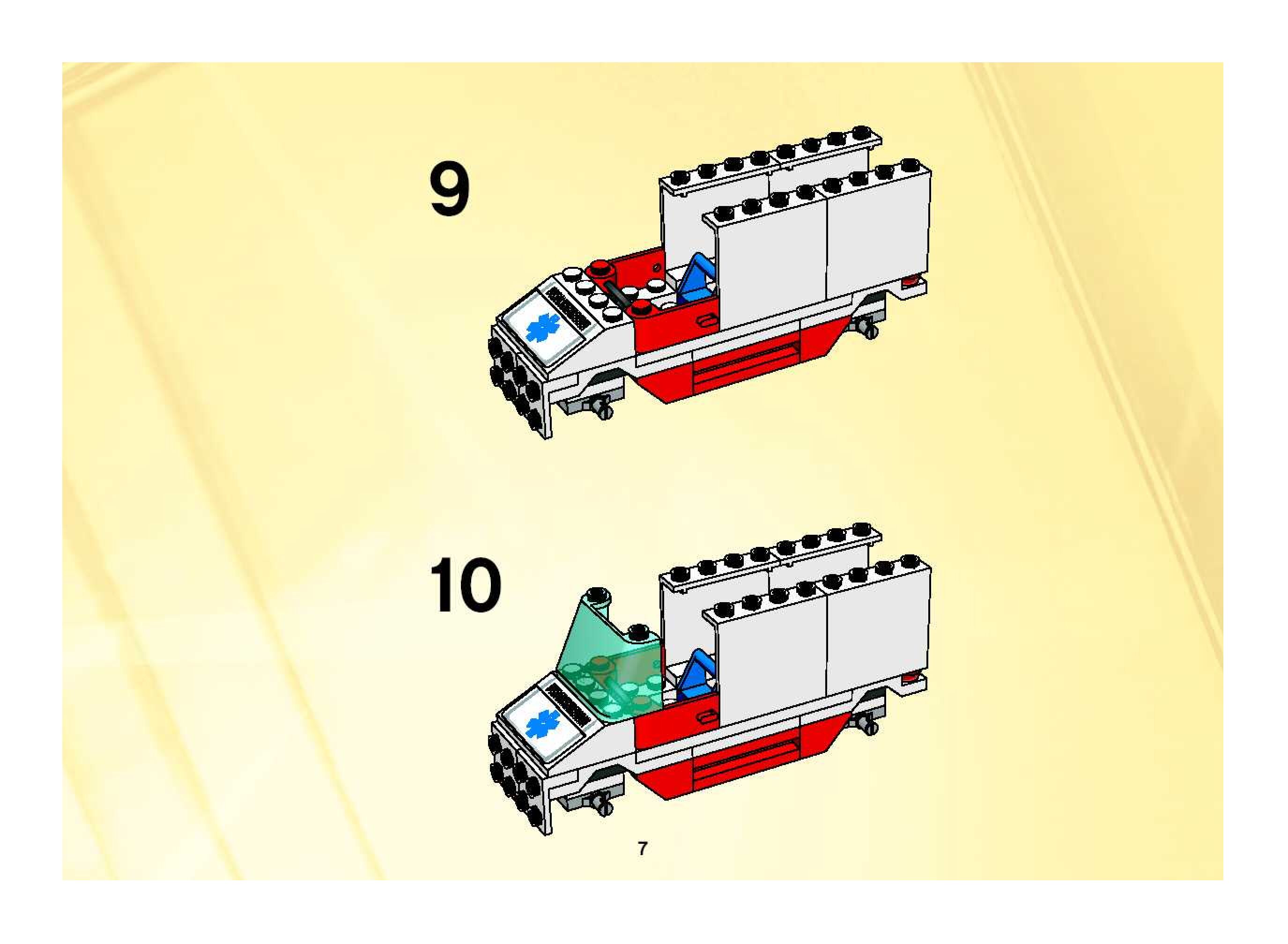 9

10

7