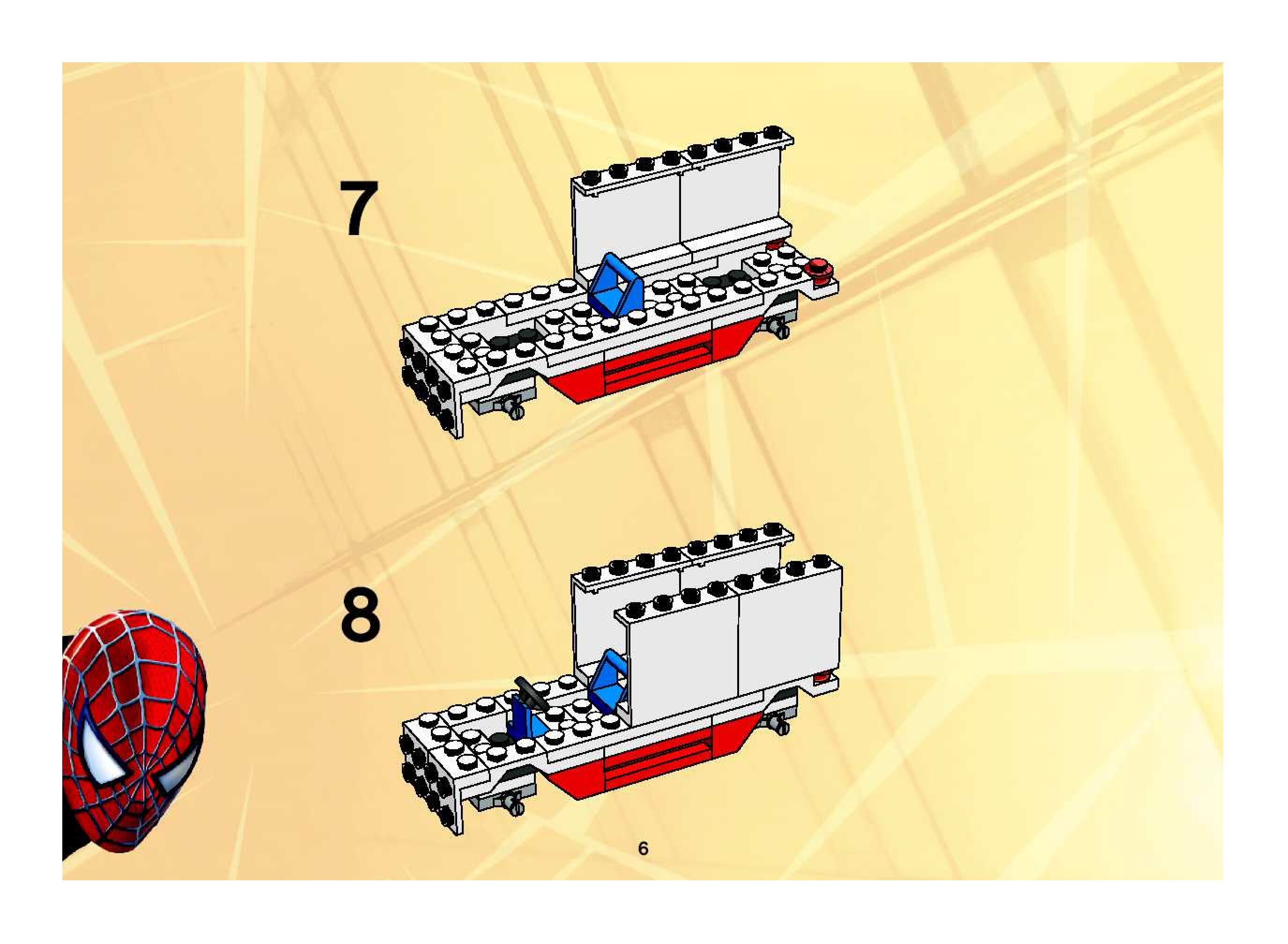 7

8

6