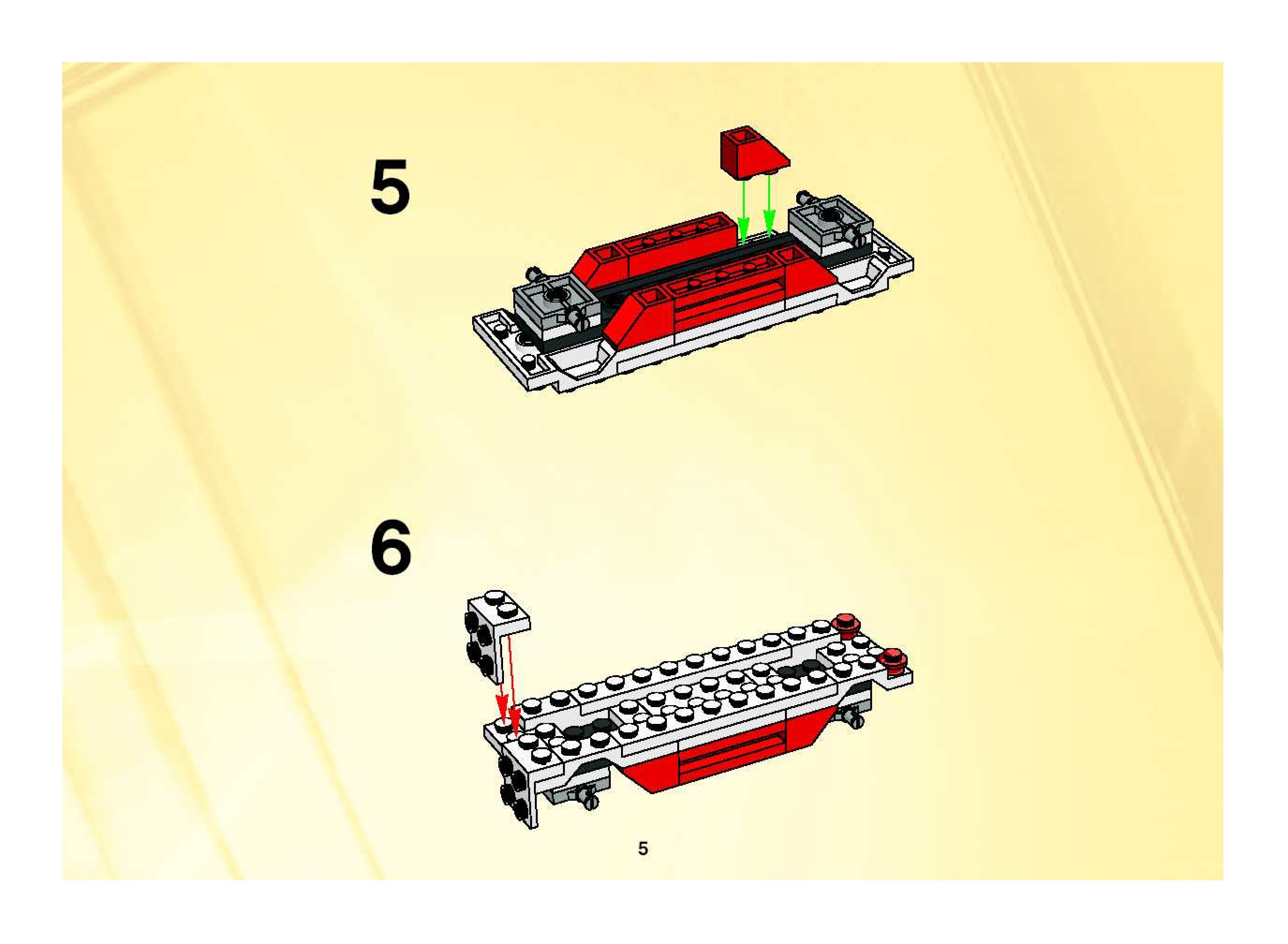 5

6

5