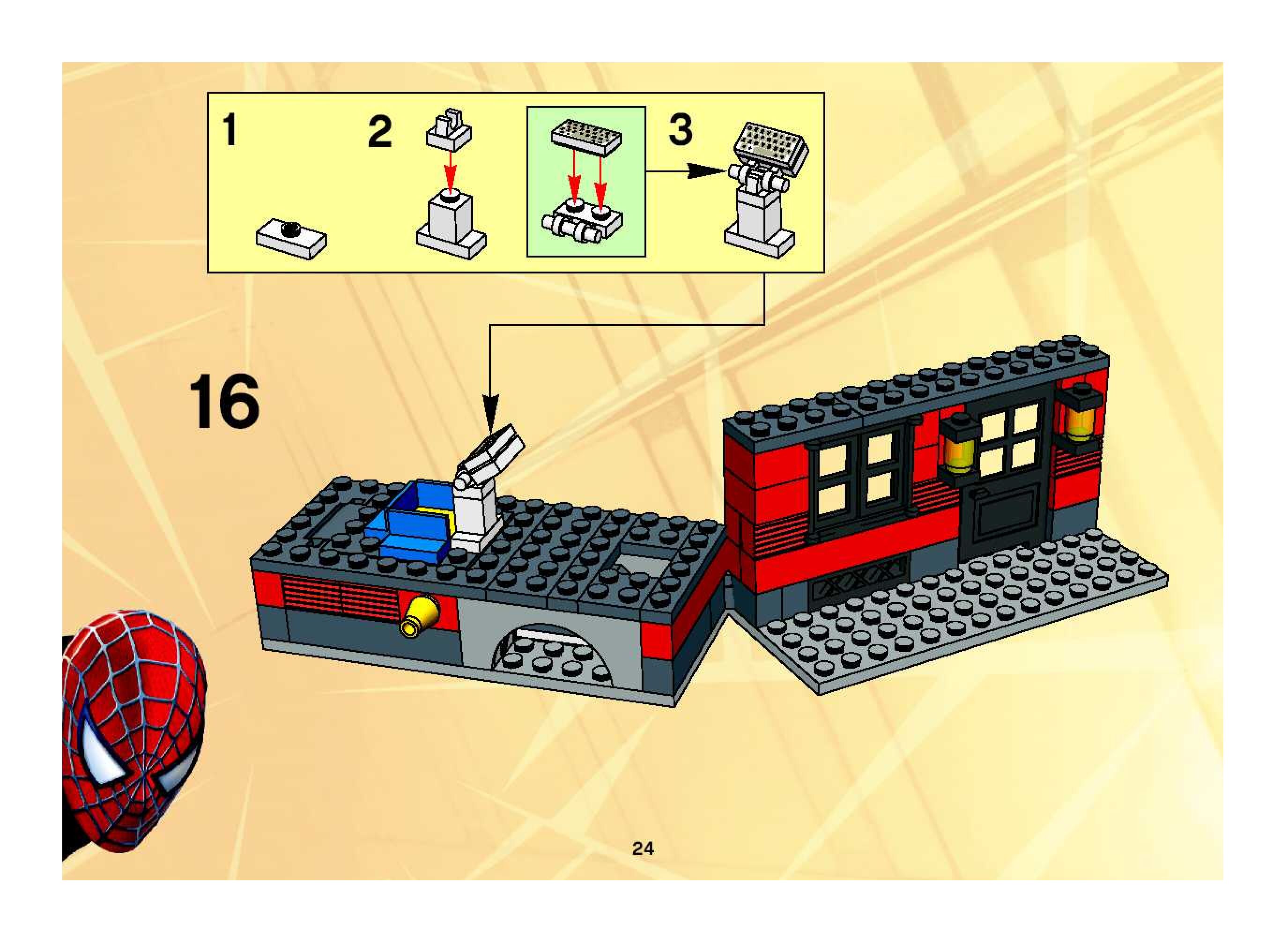 1

2

3

16

24