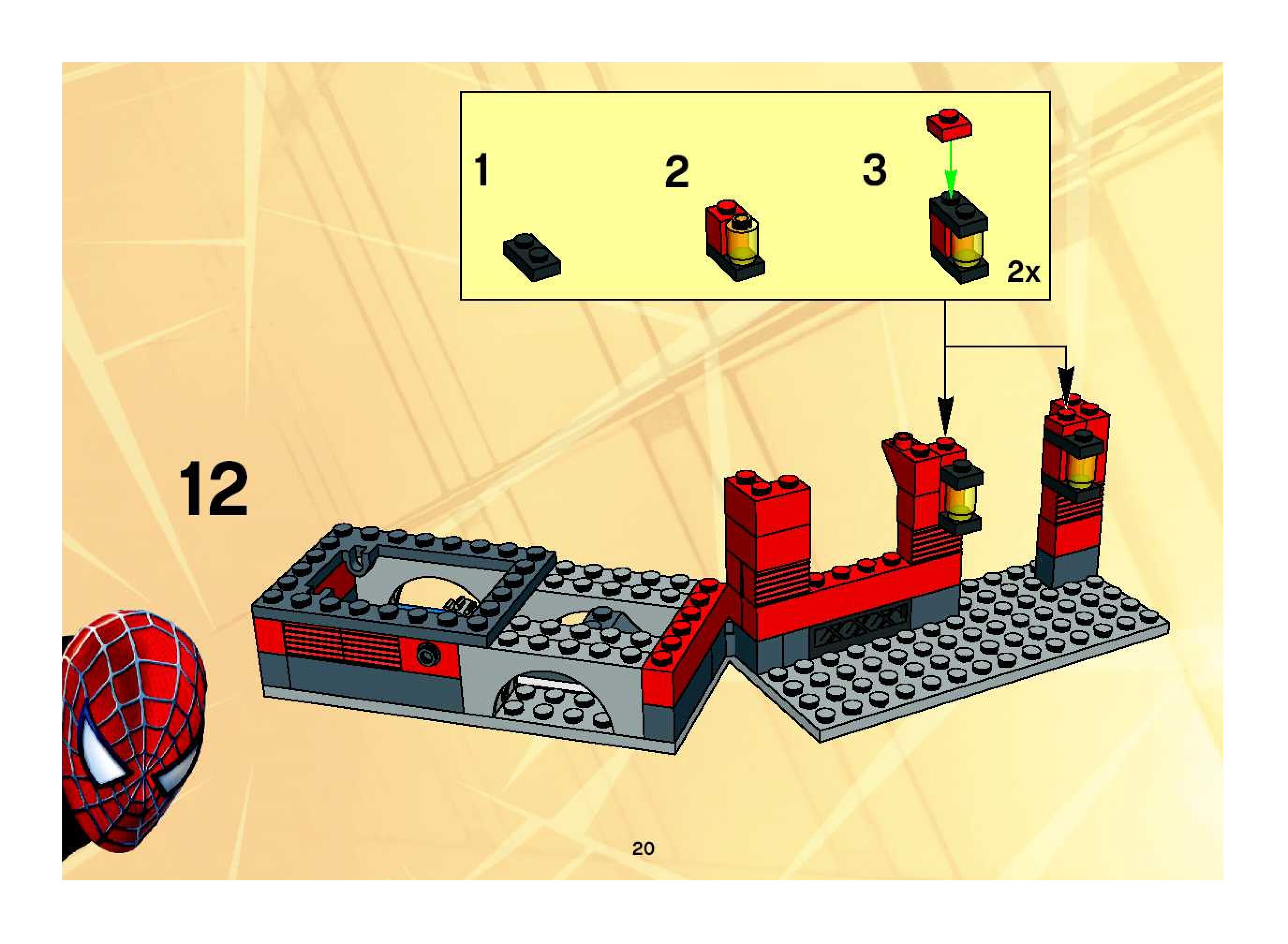 1

2

3

2x

12

20