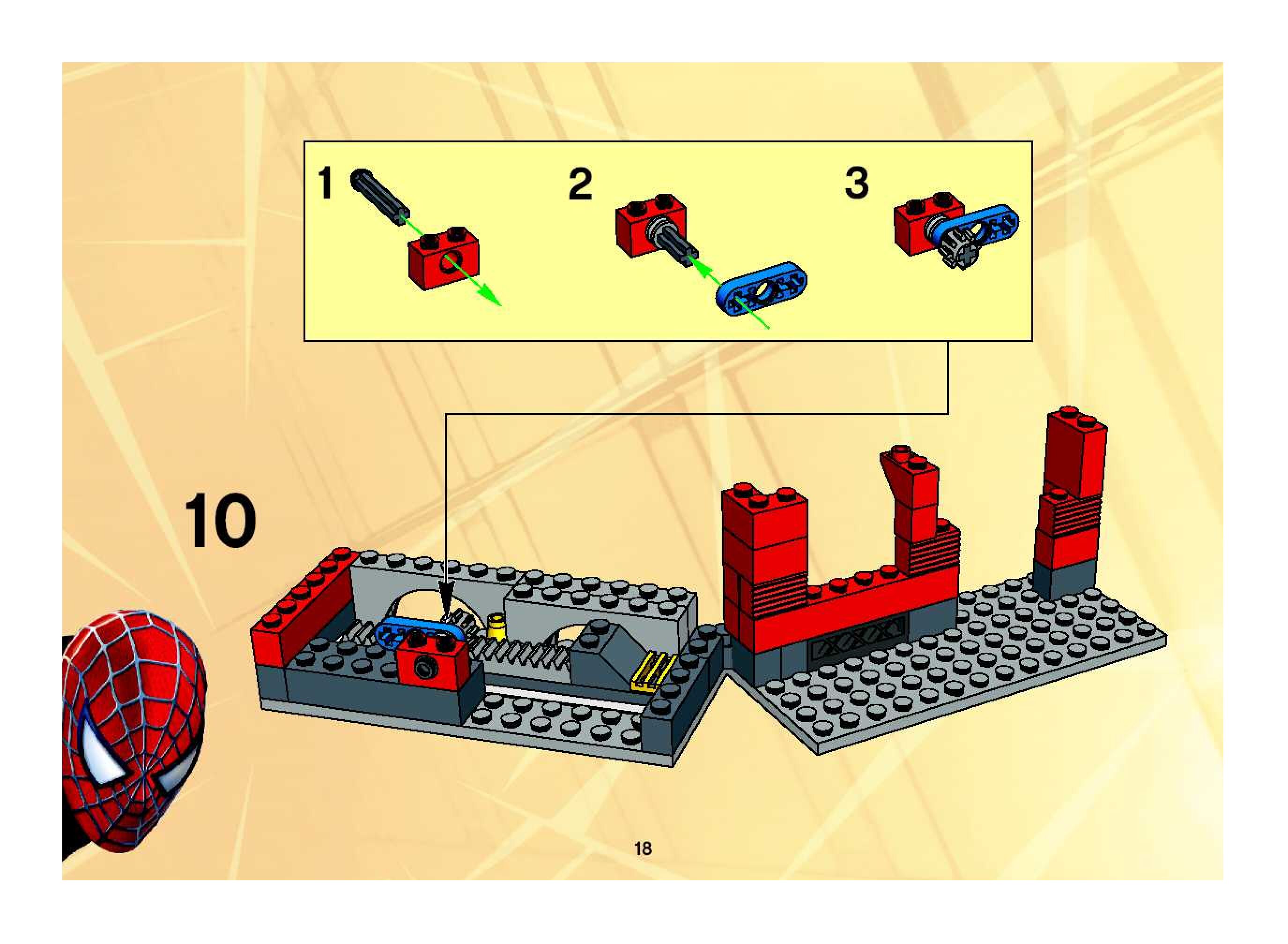 1

2

3

10

18