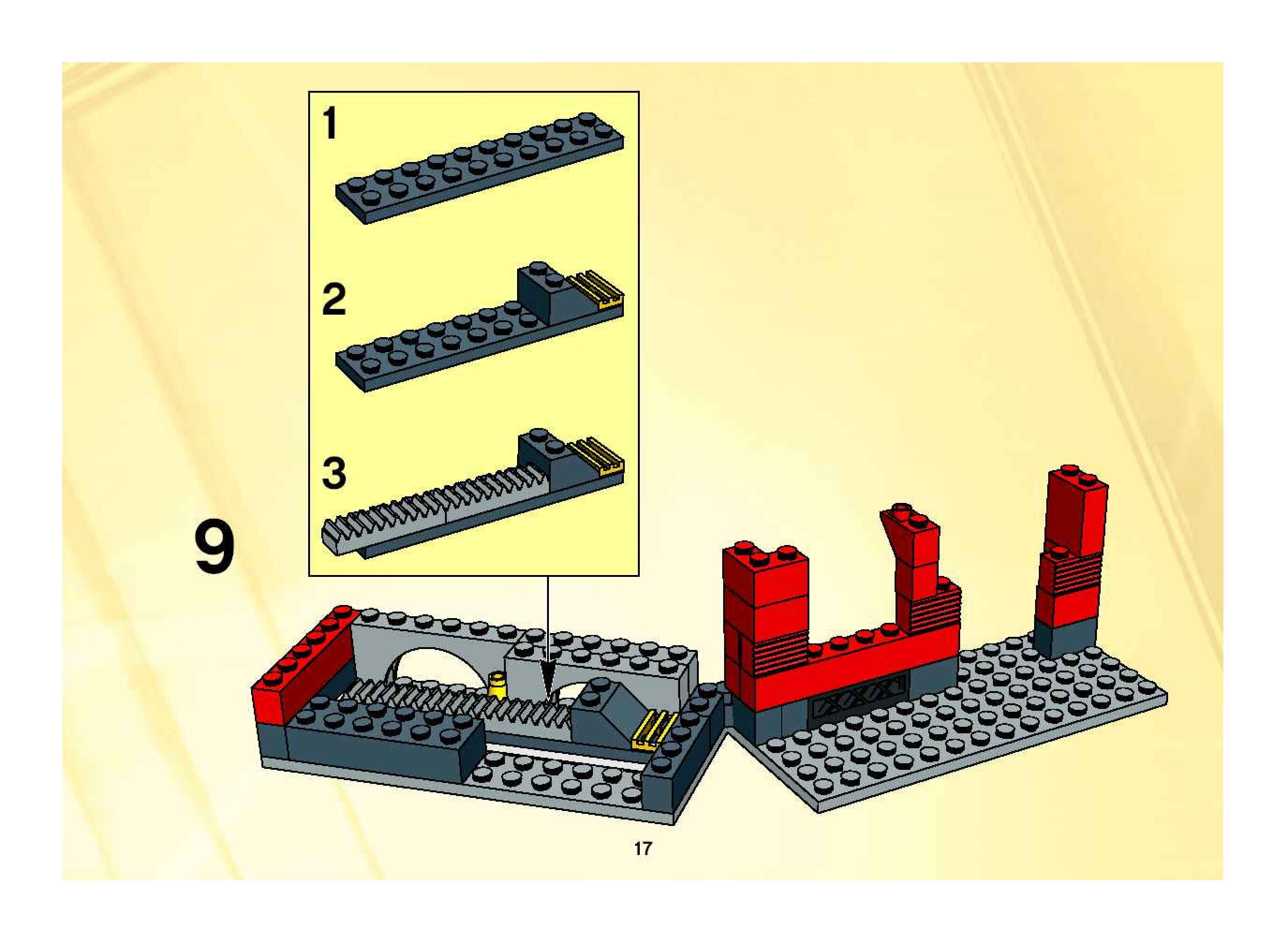 1

2

3

9

17