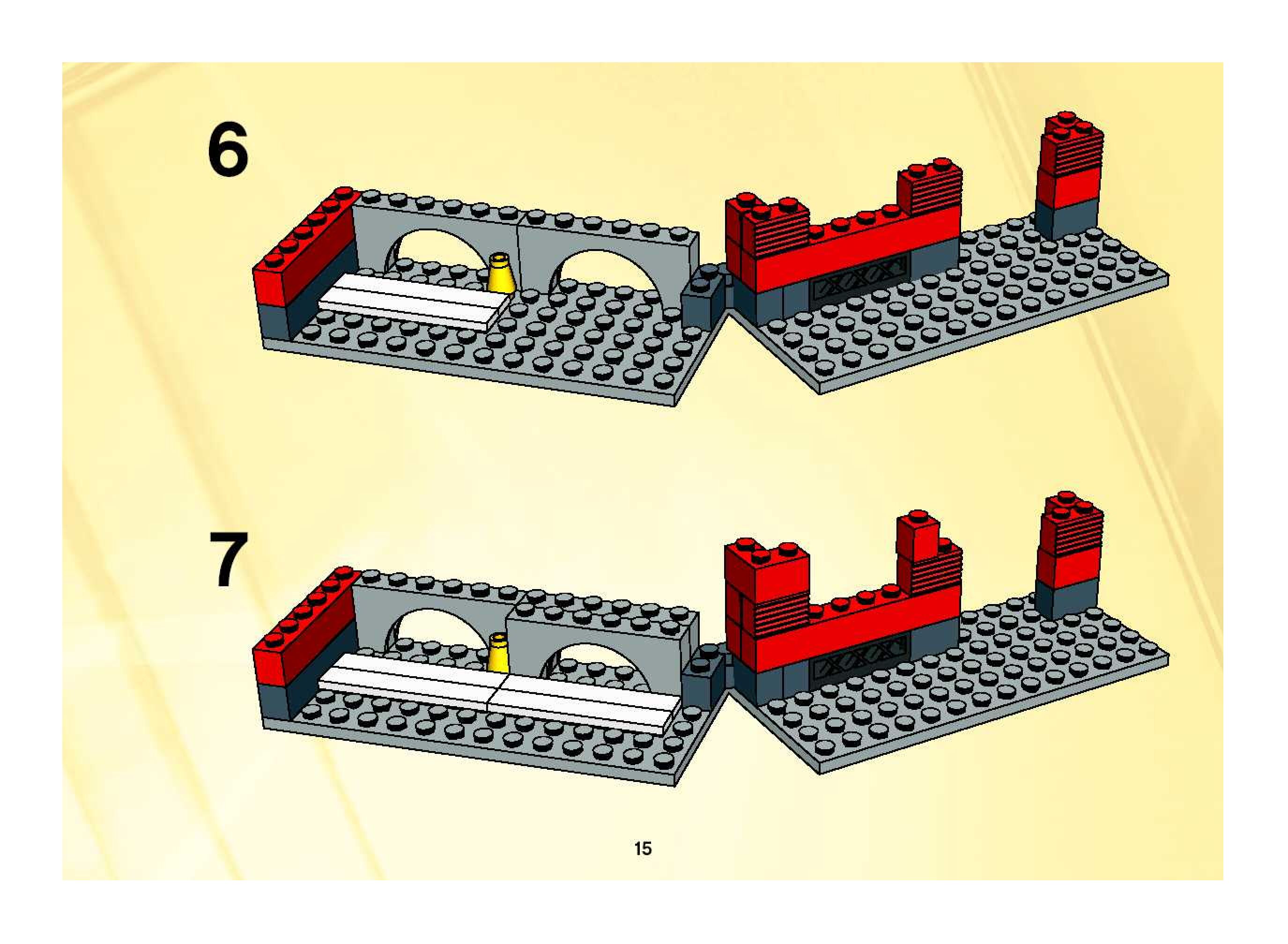 6

7

15