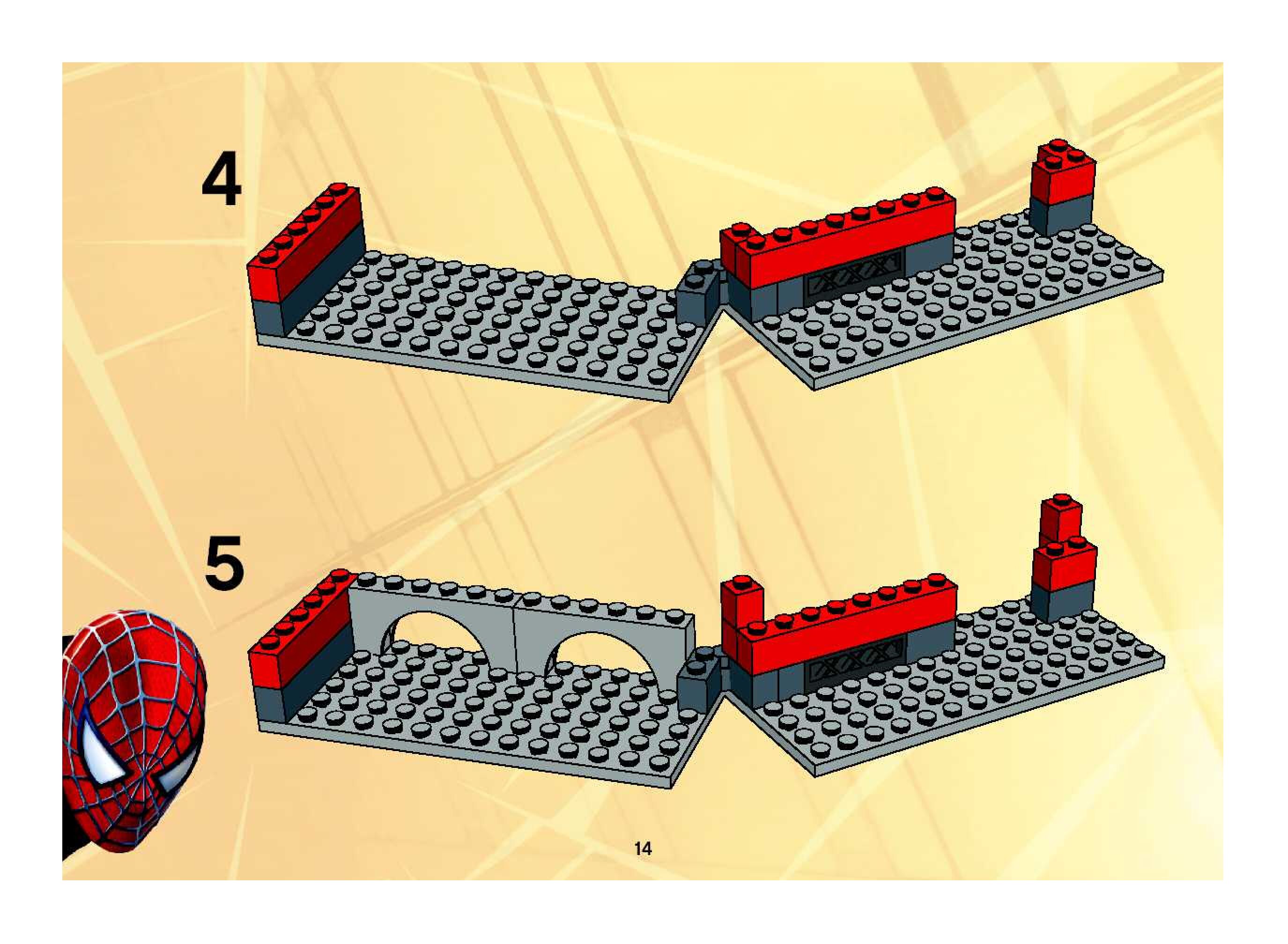 4

5

14