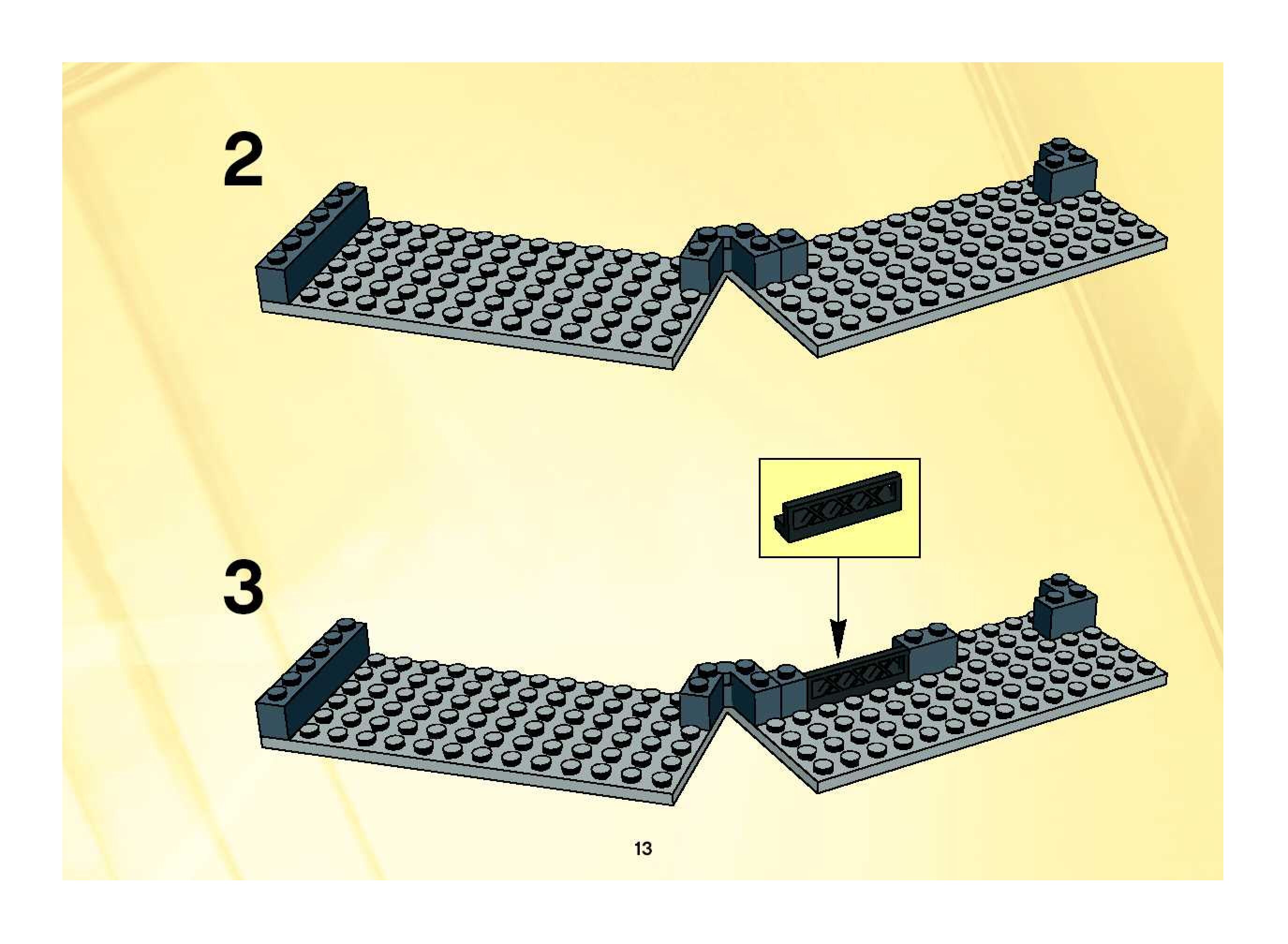 2

3

13