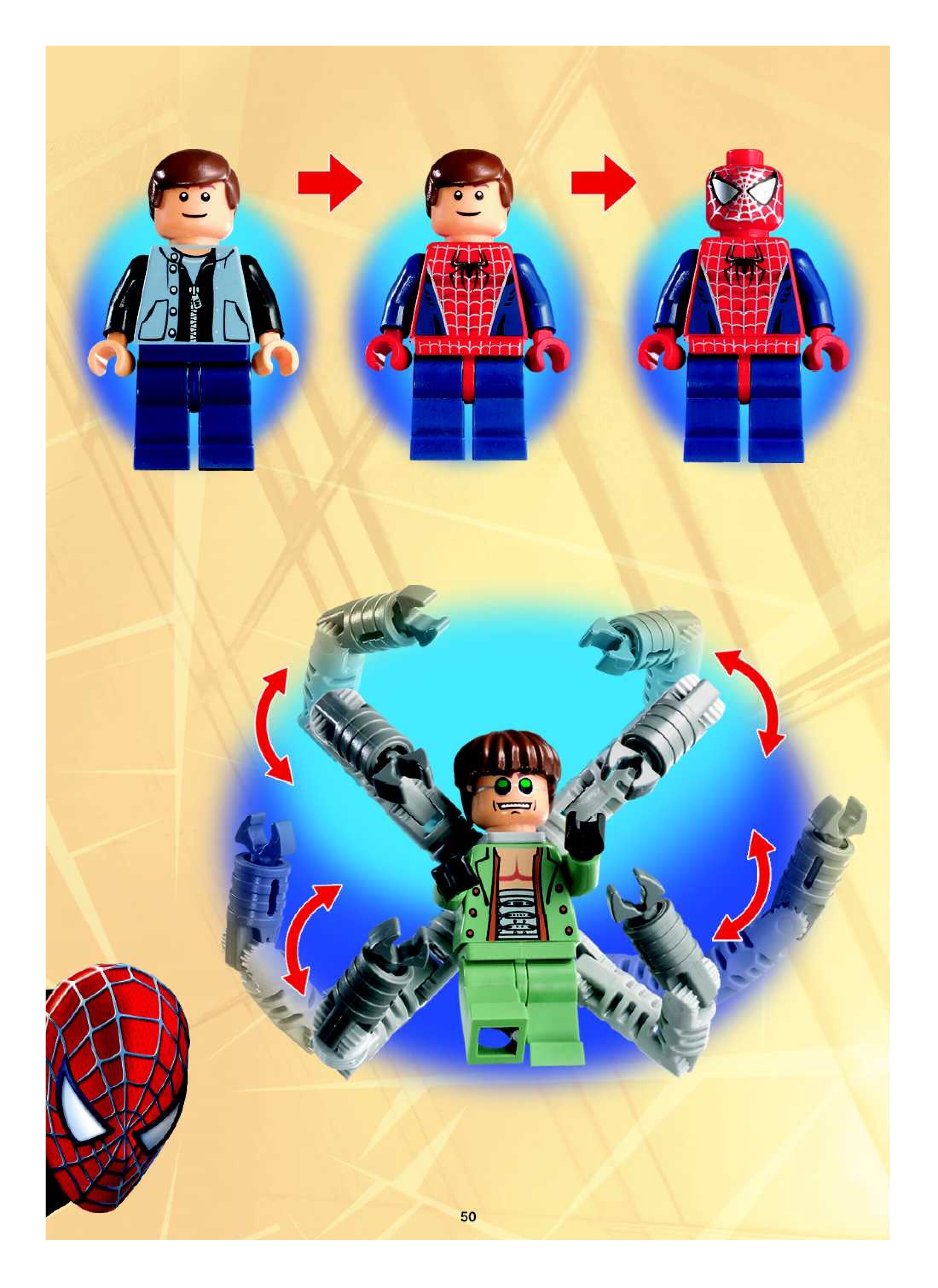 50