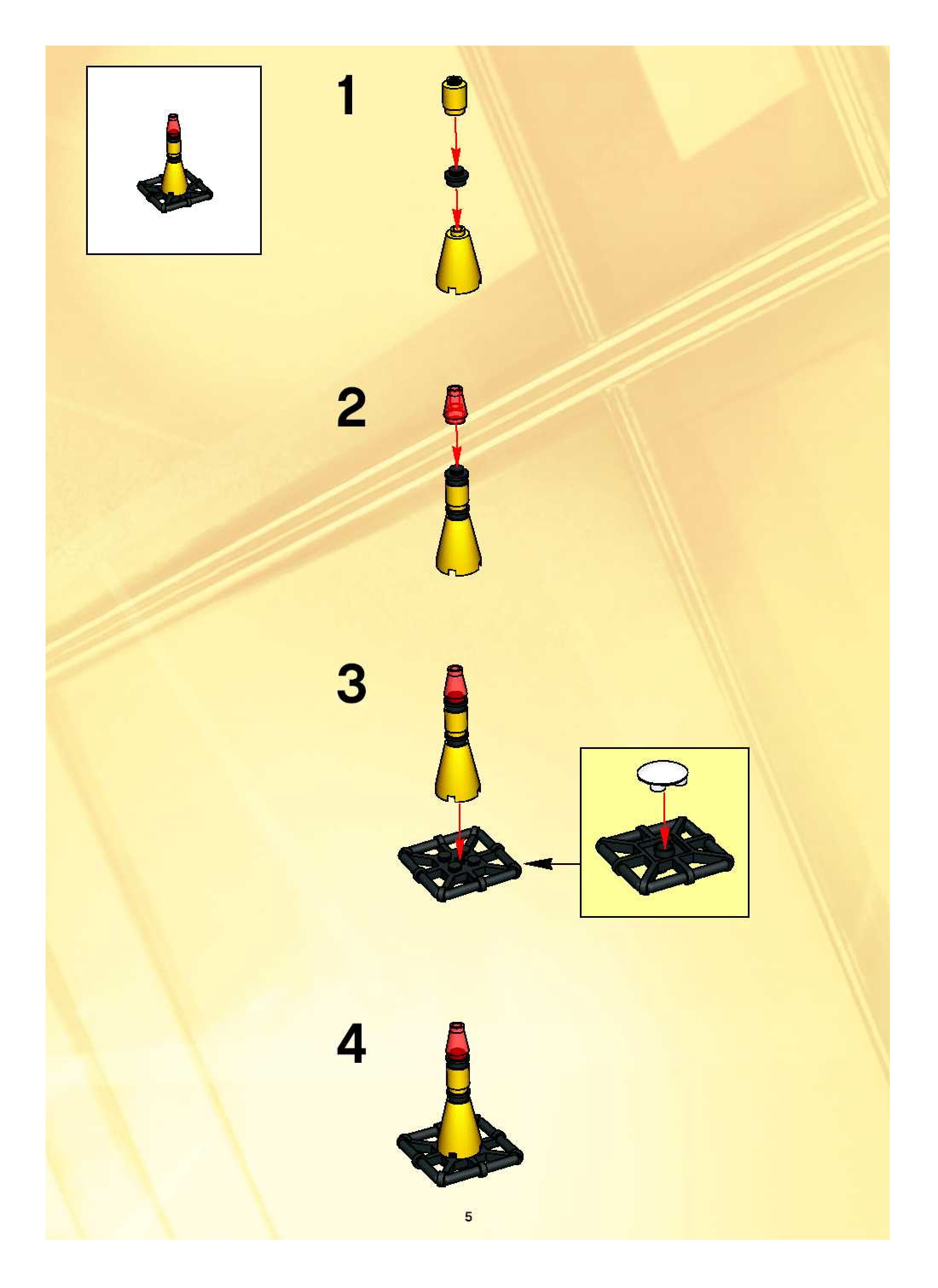 1

2

3

4

5