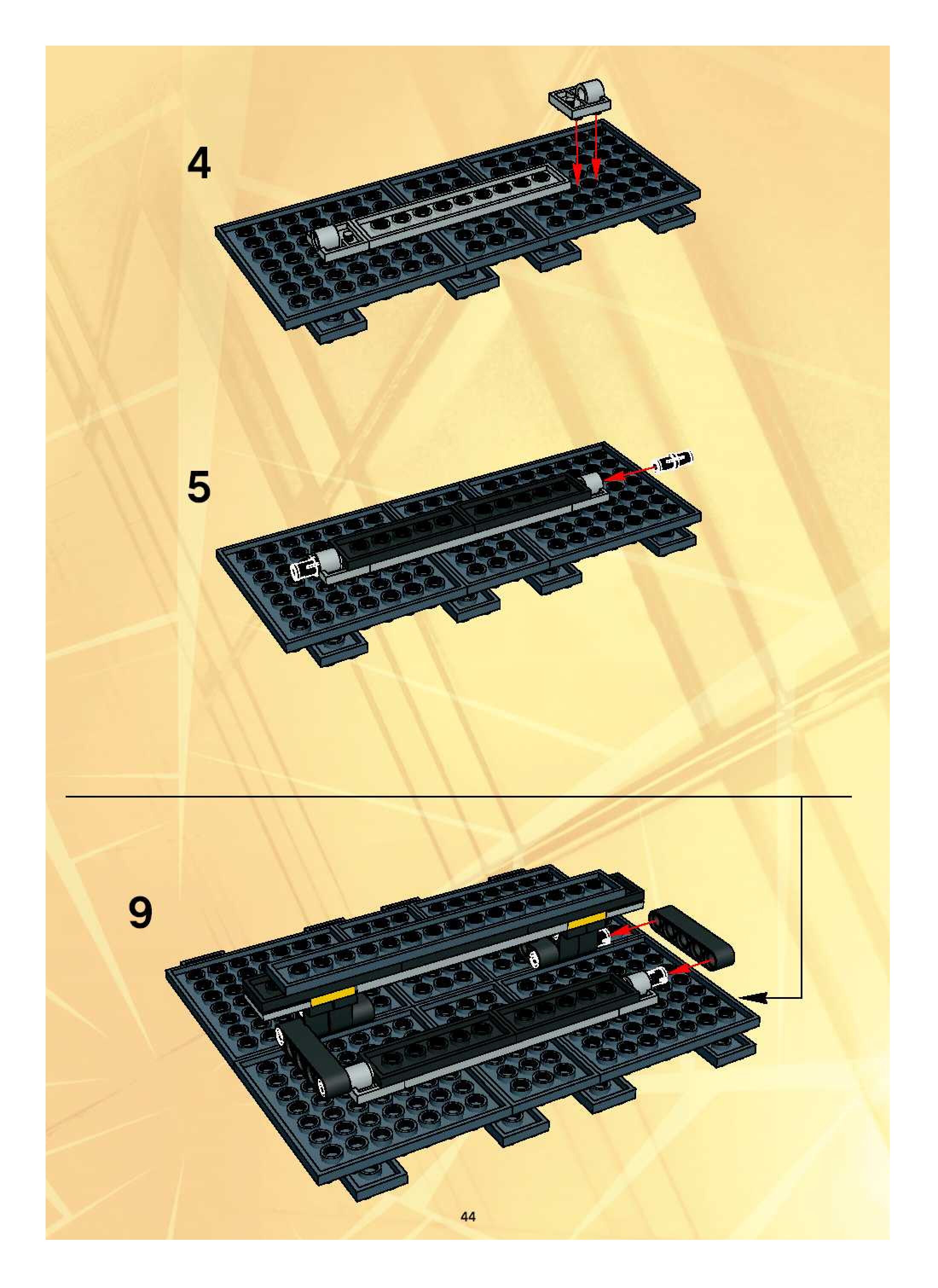 4

5

9

44