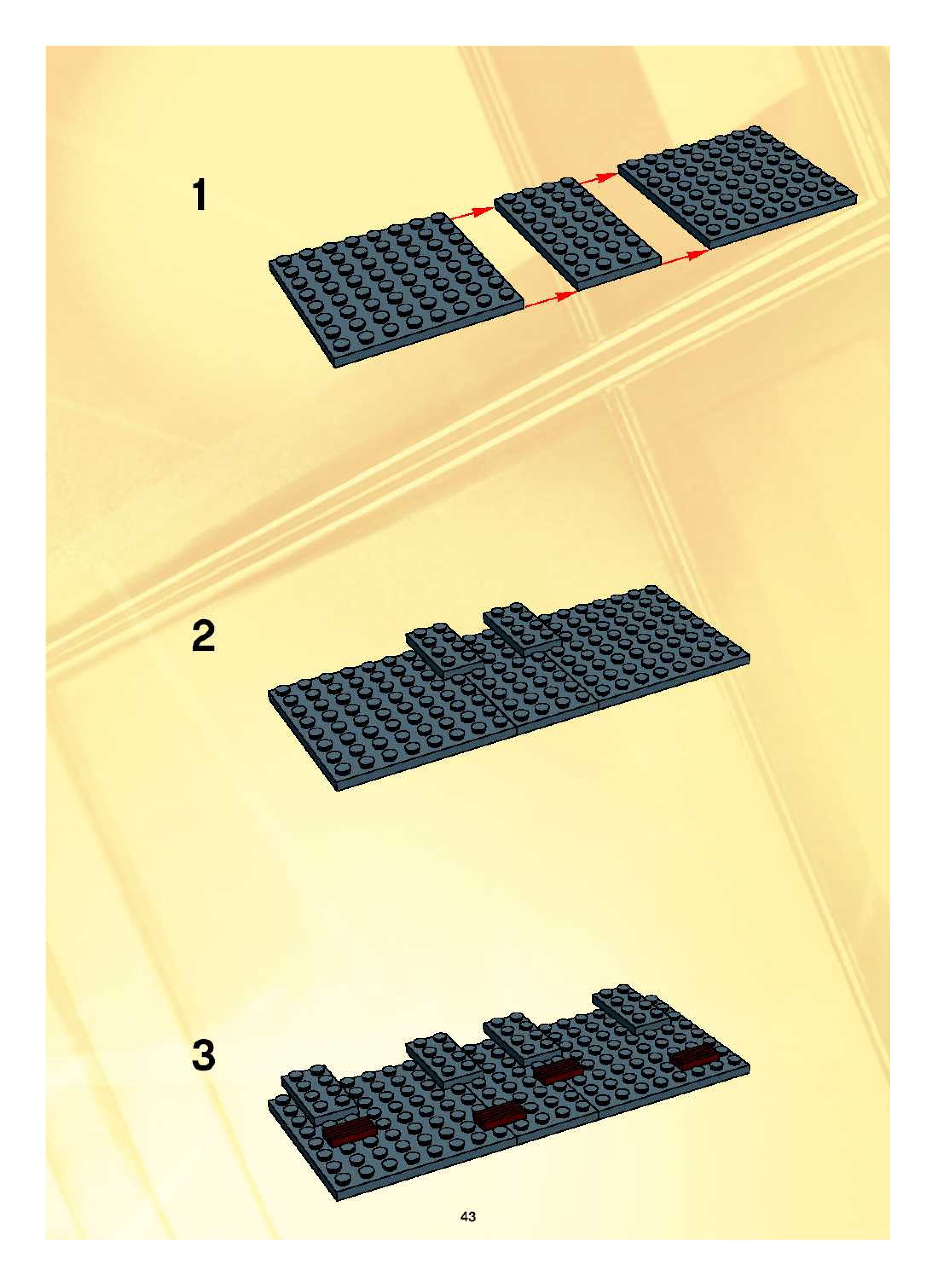 1

2

3

43