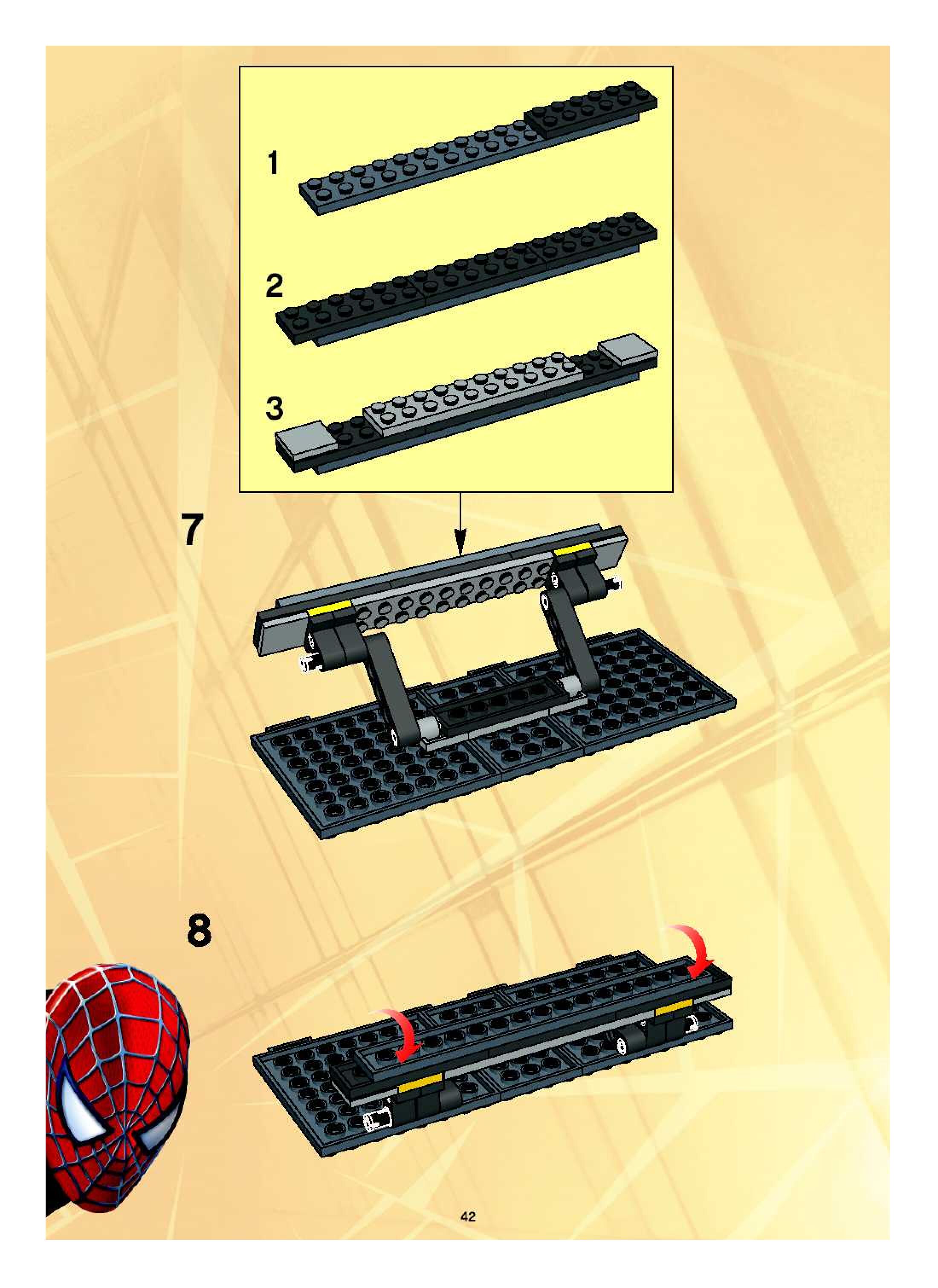 1

2

3

7

8

42