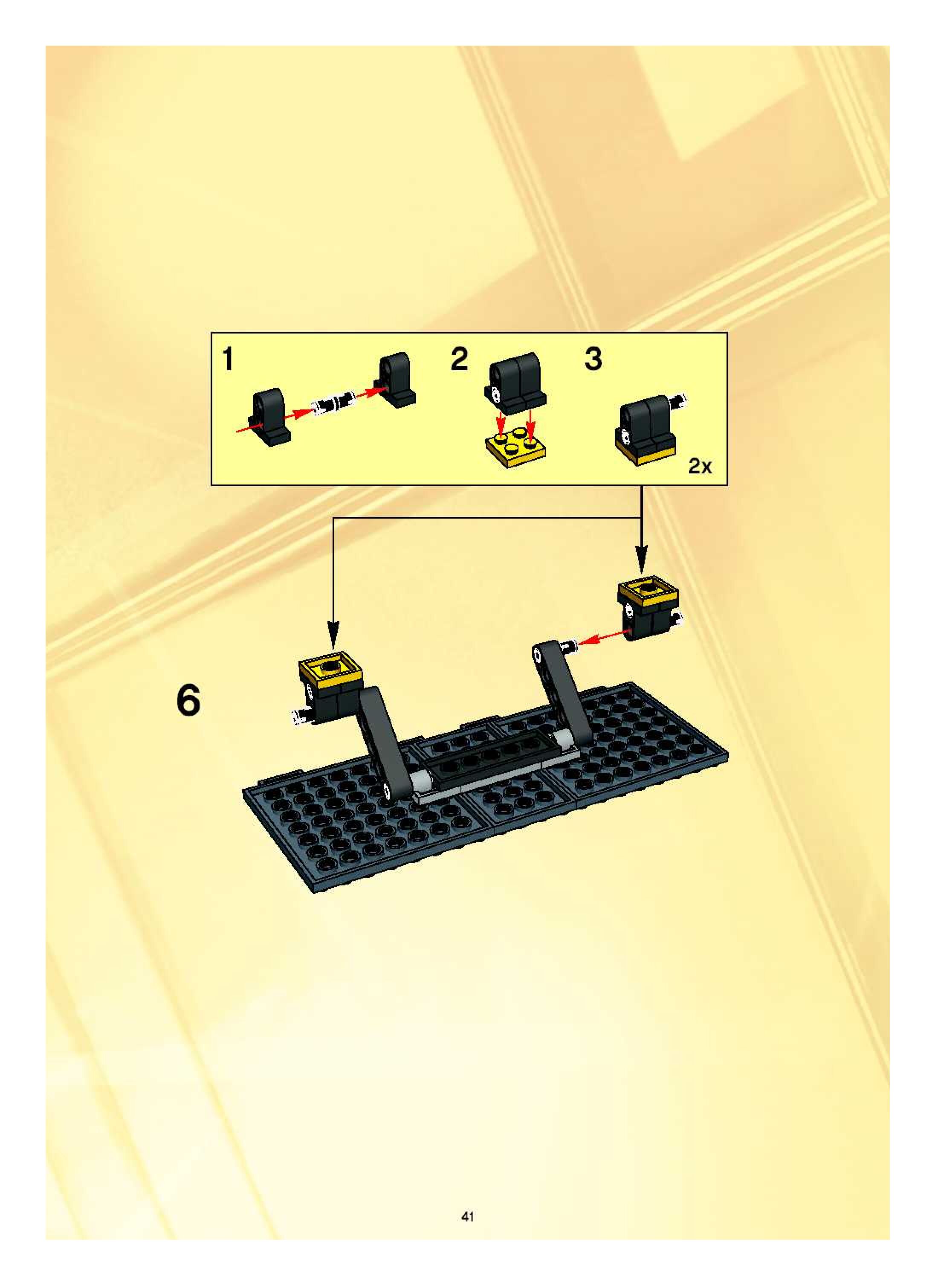 1

2

3

2x

6

41