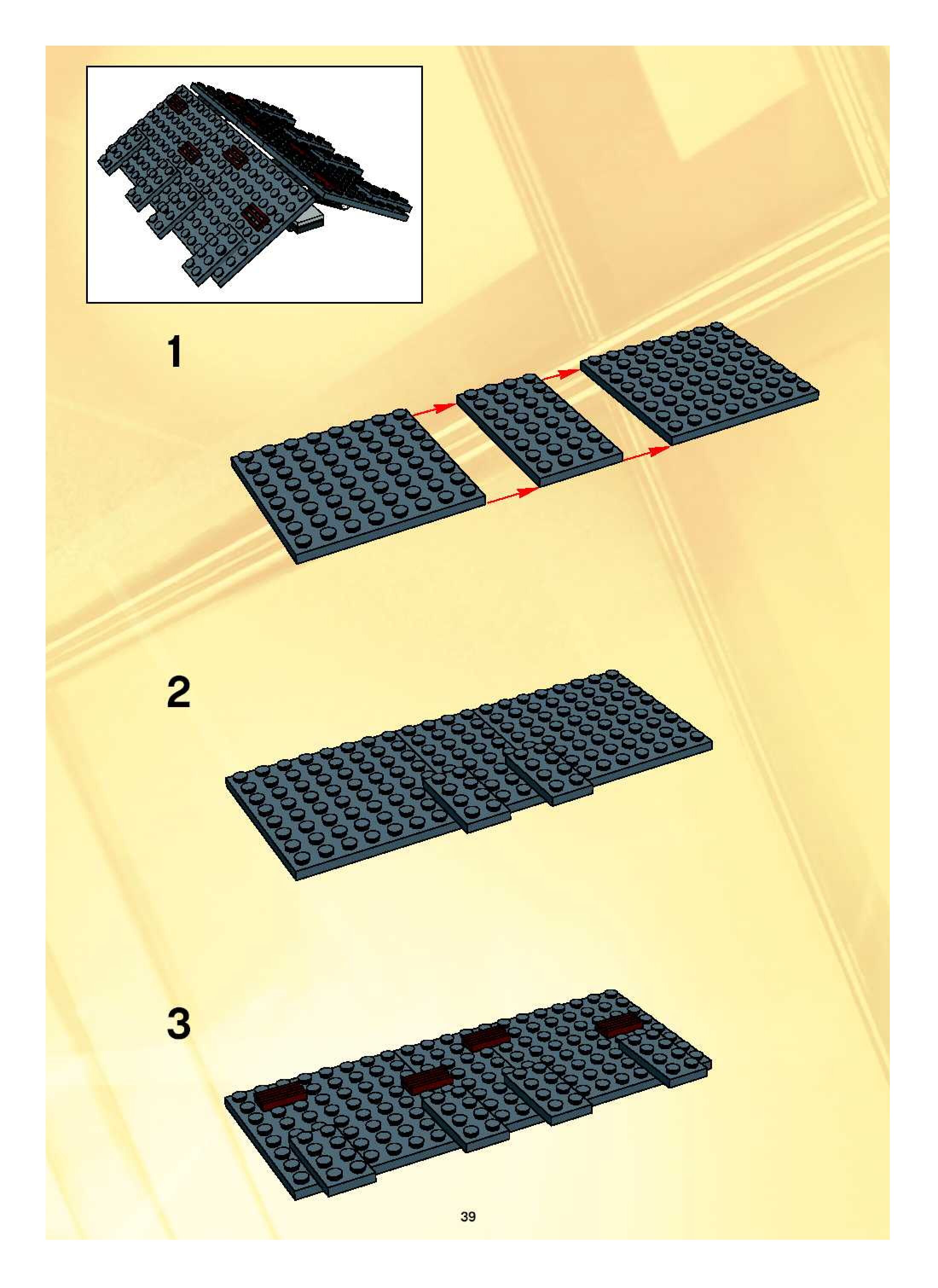 1

2

3

39