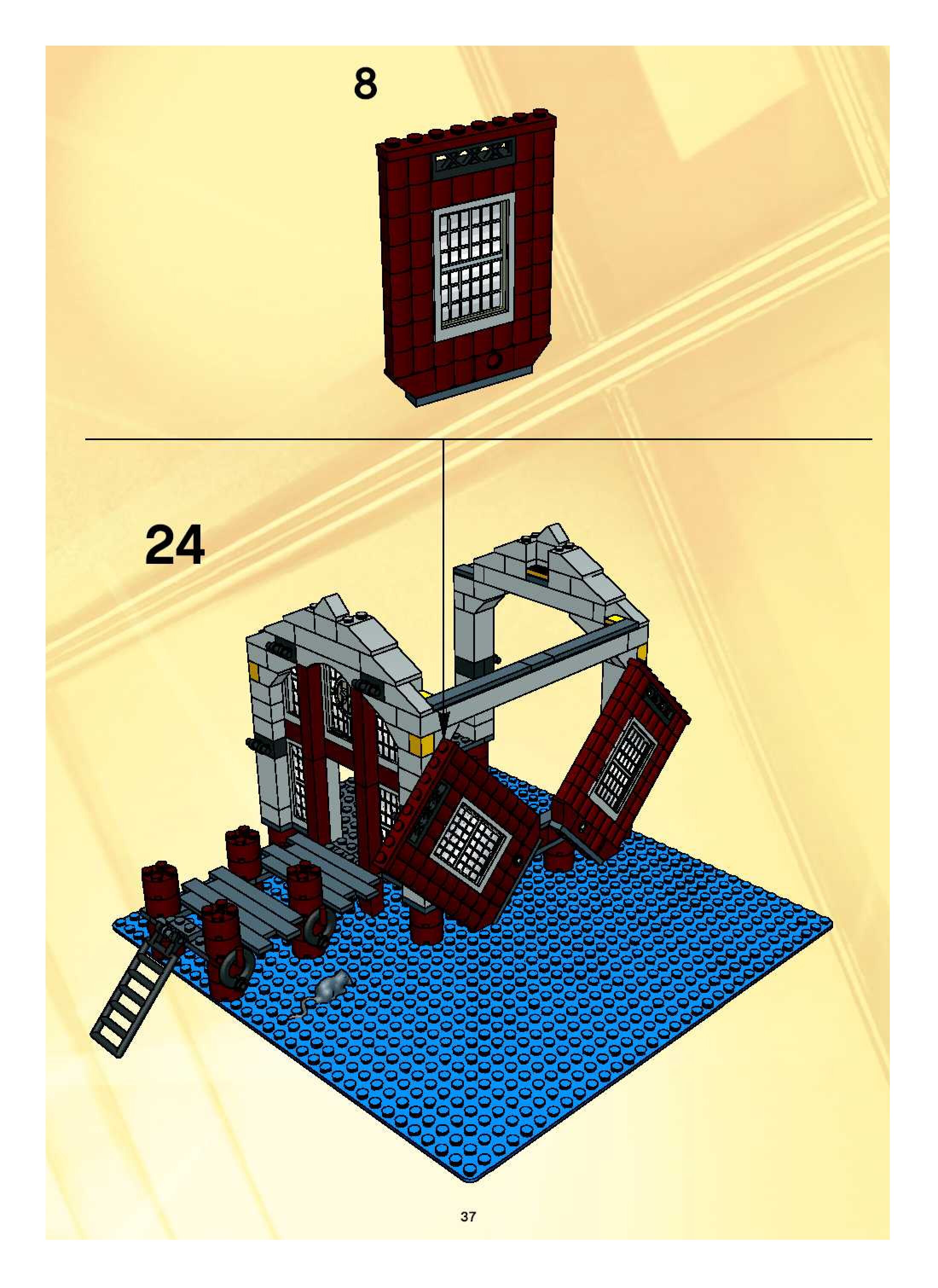 8

24

37