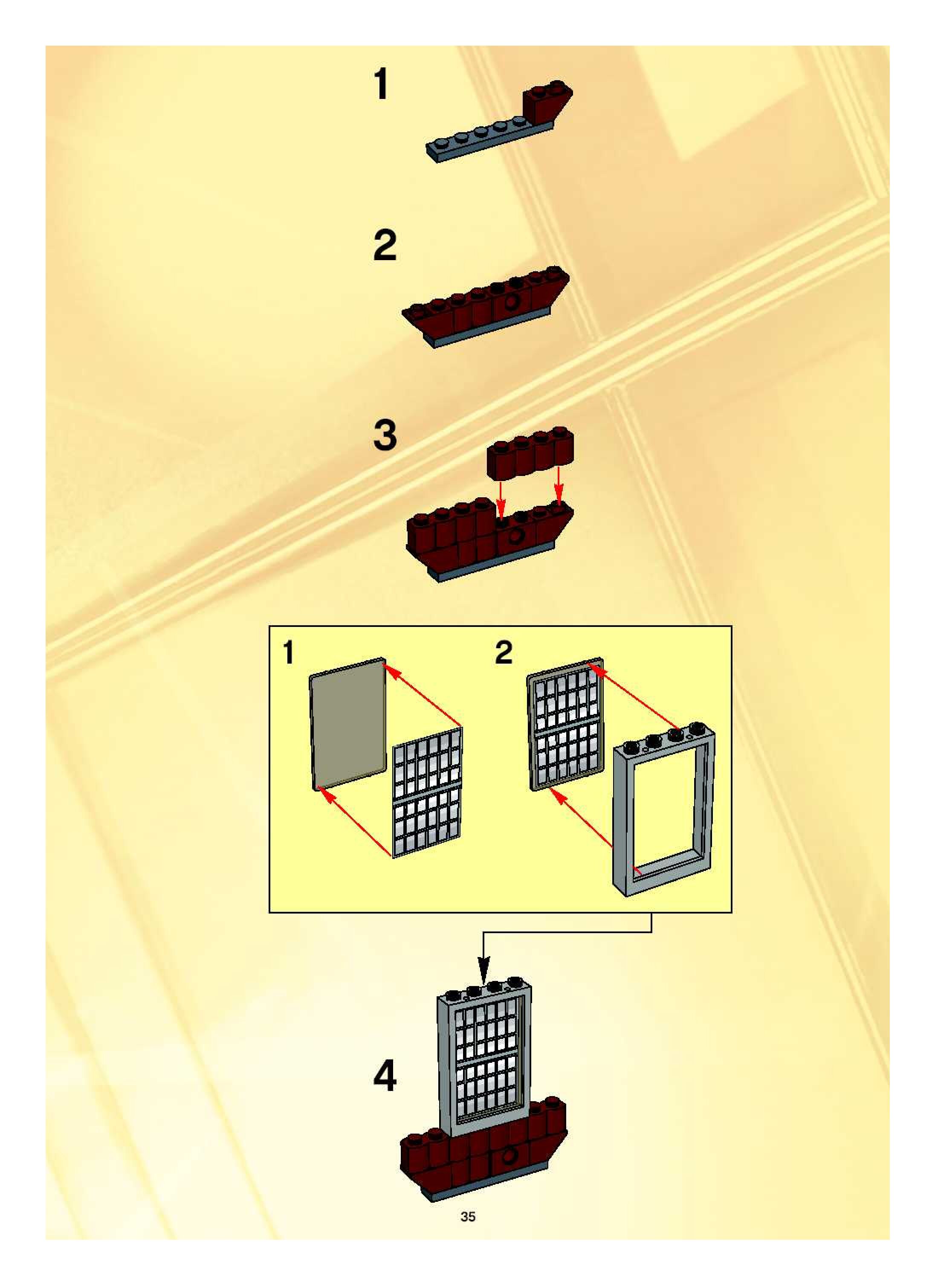 1

2

3

1

2

4

35