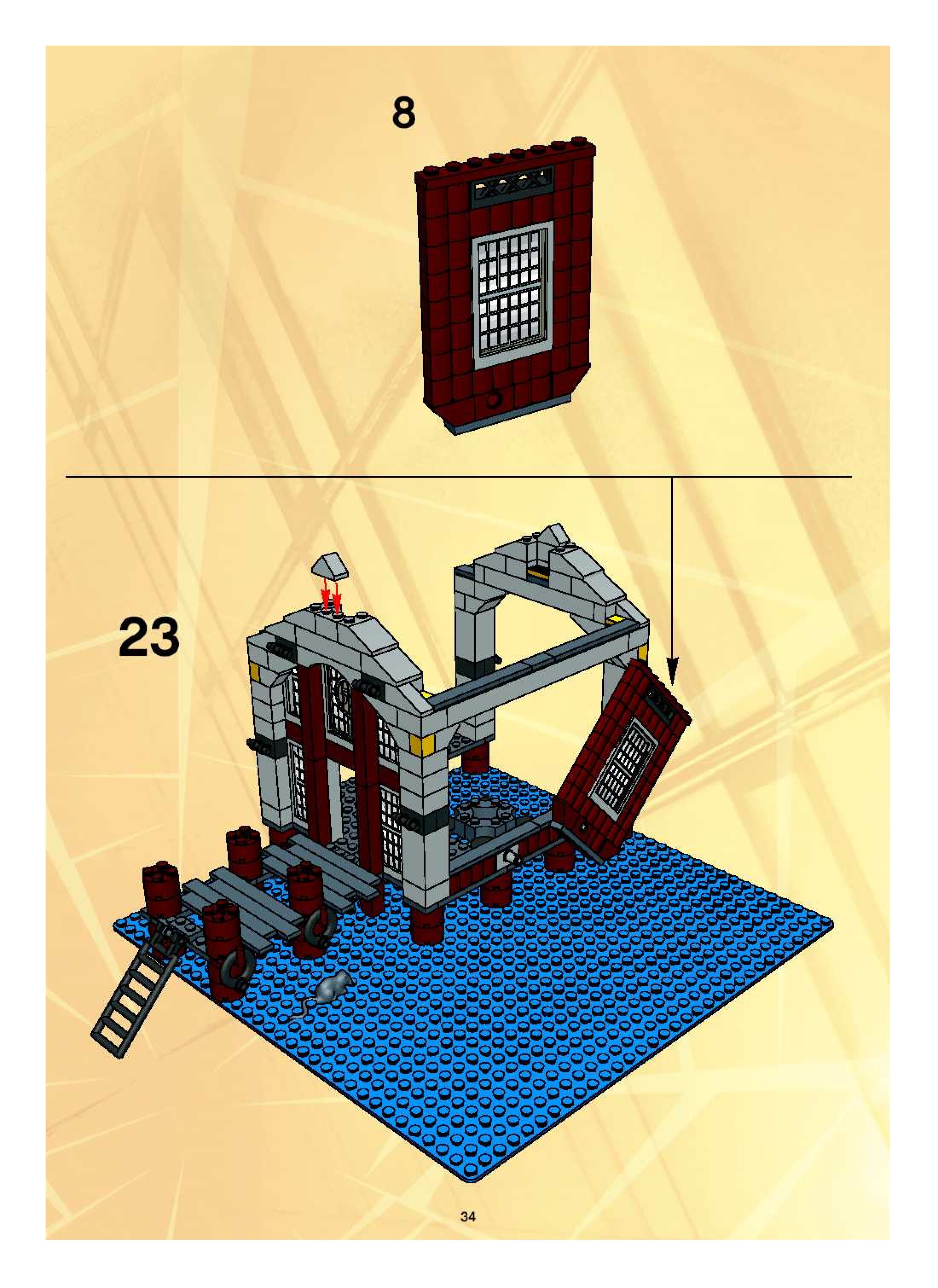 8

23

34