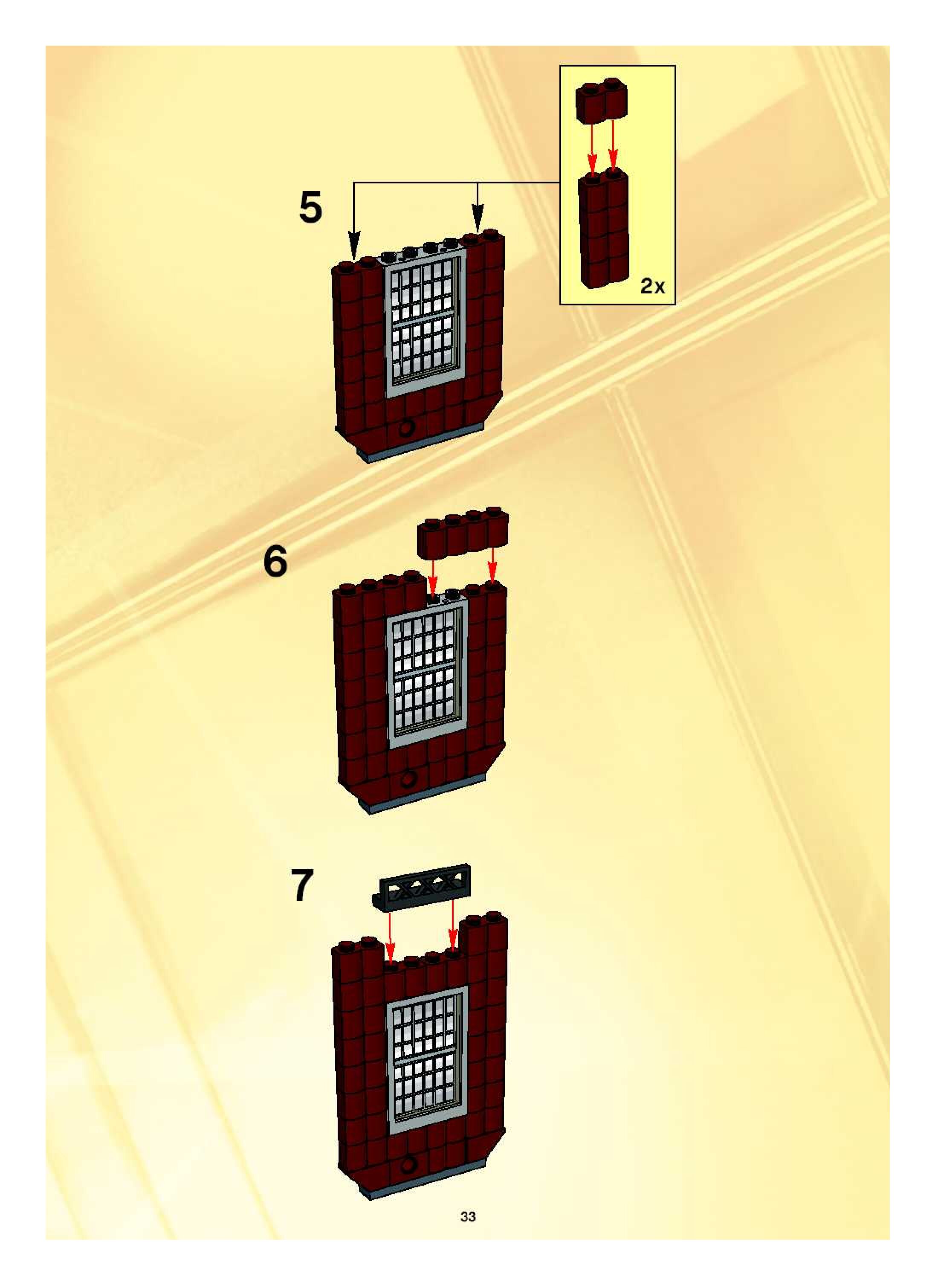 5

2x

6

7

33