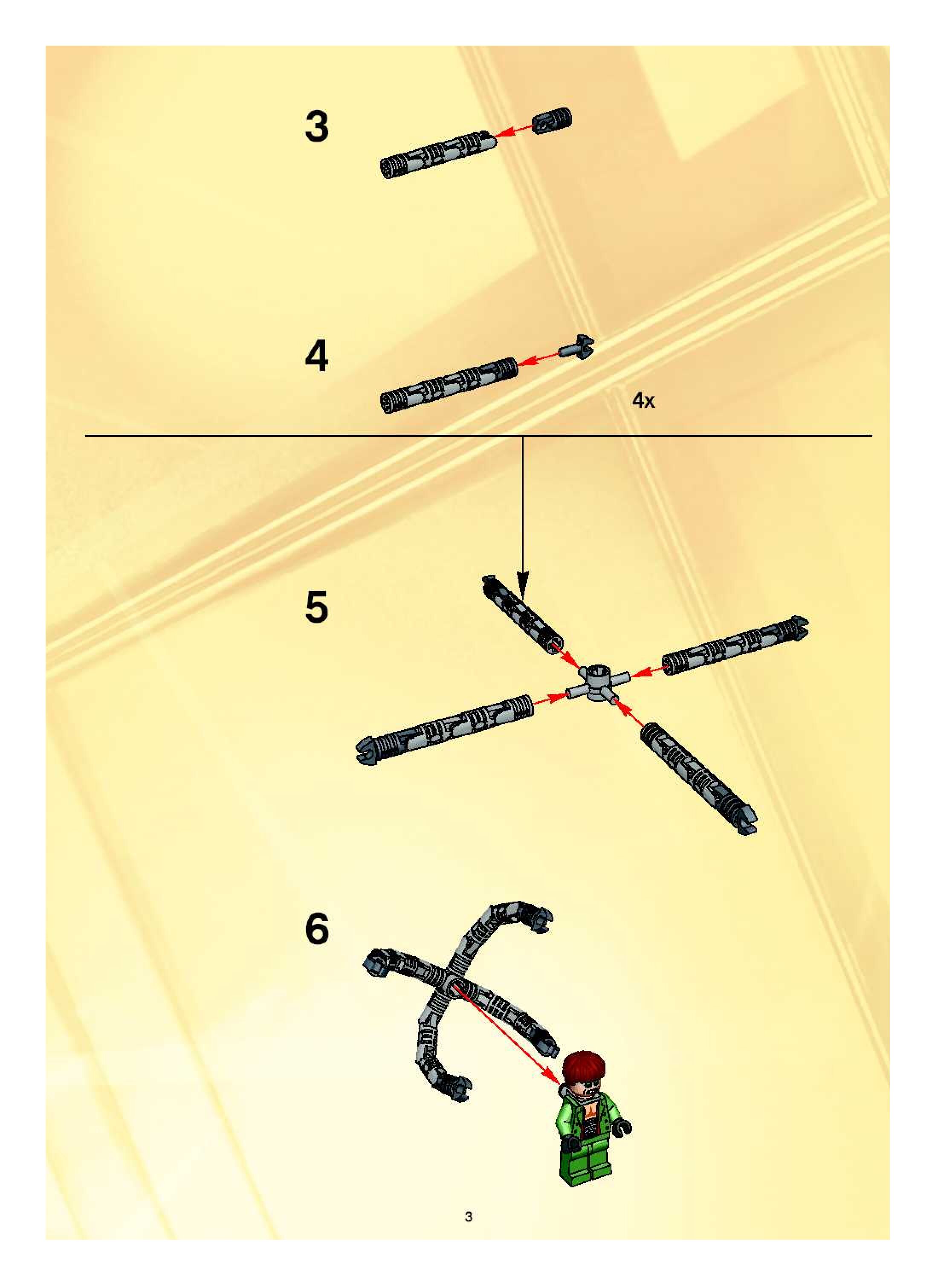 3

4

4x

5

6

3