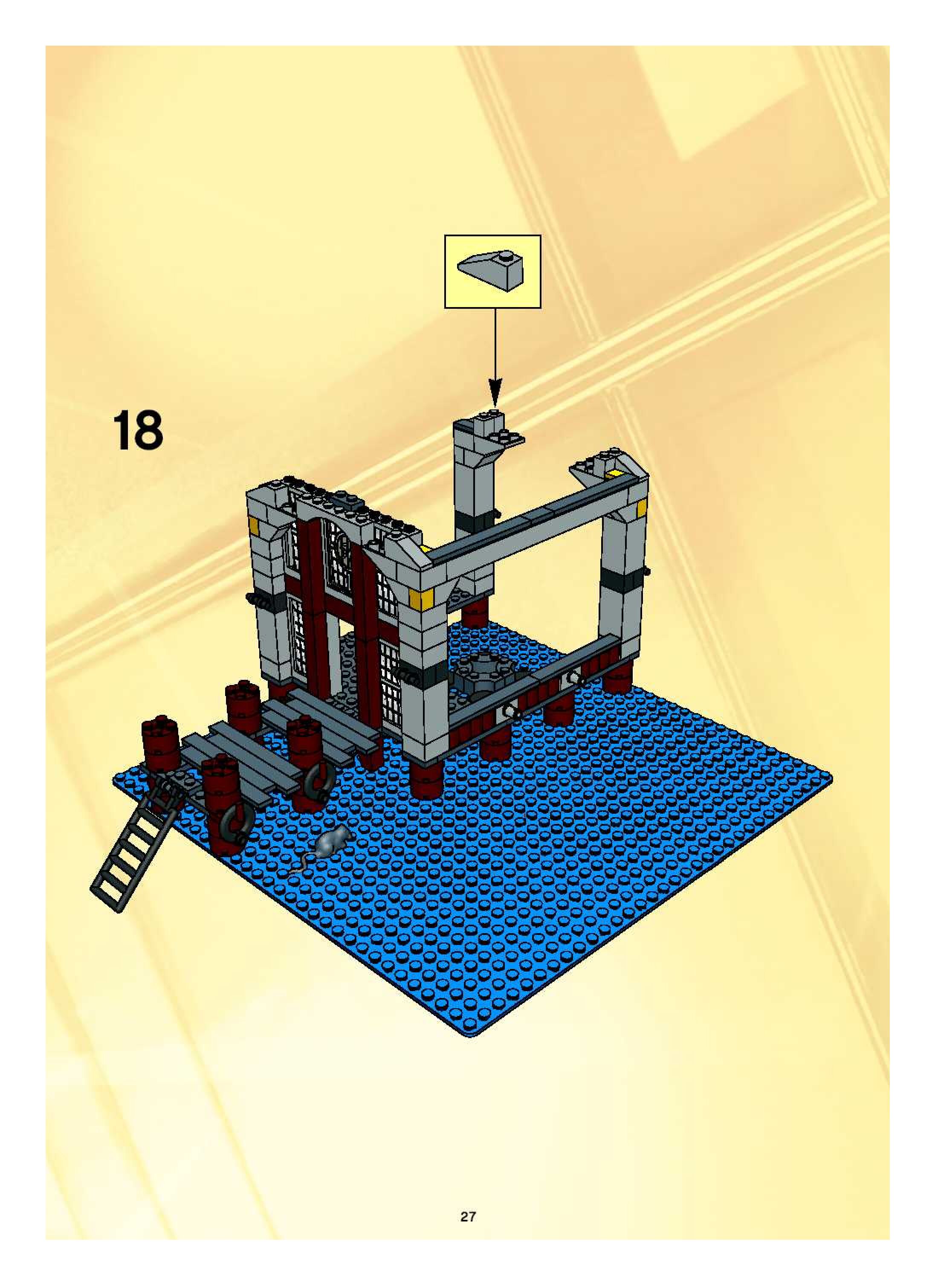 18

27