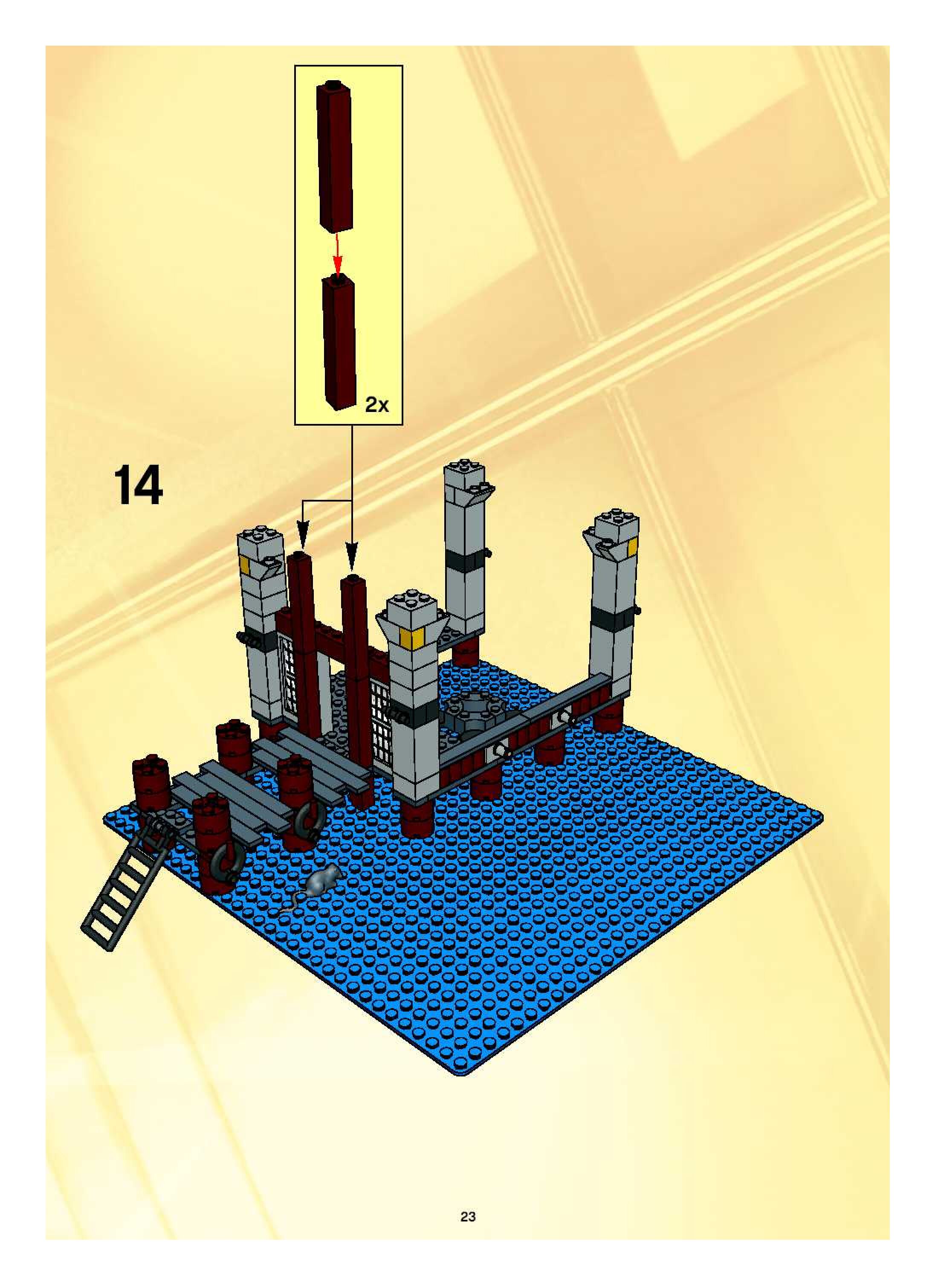 2x

14

23