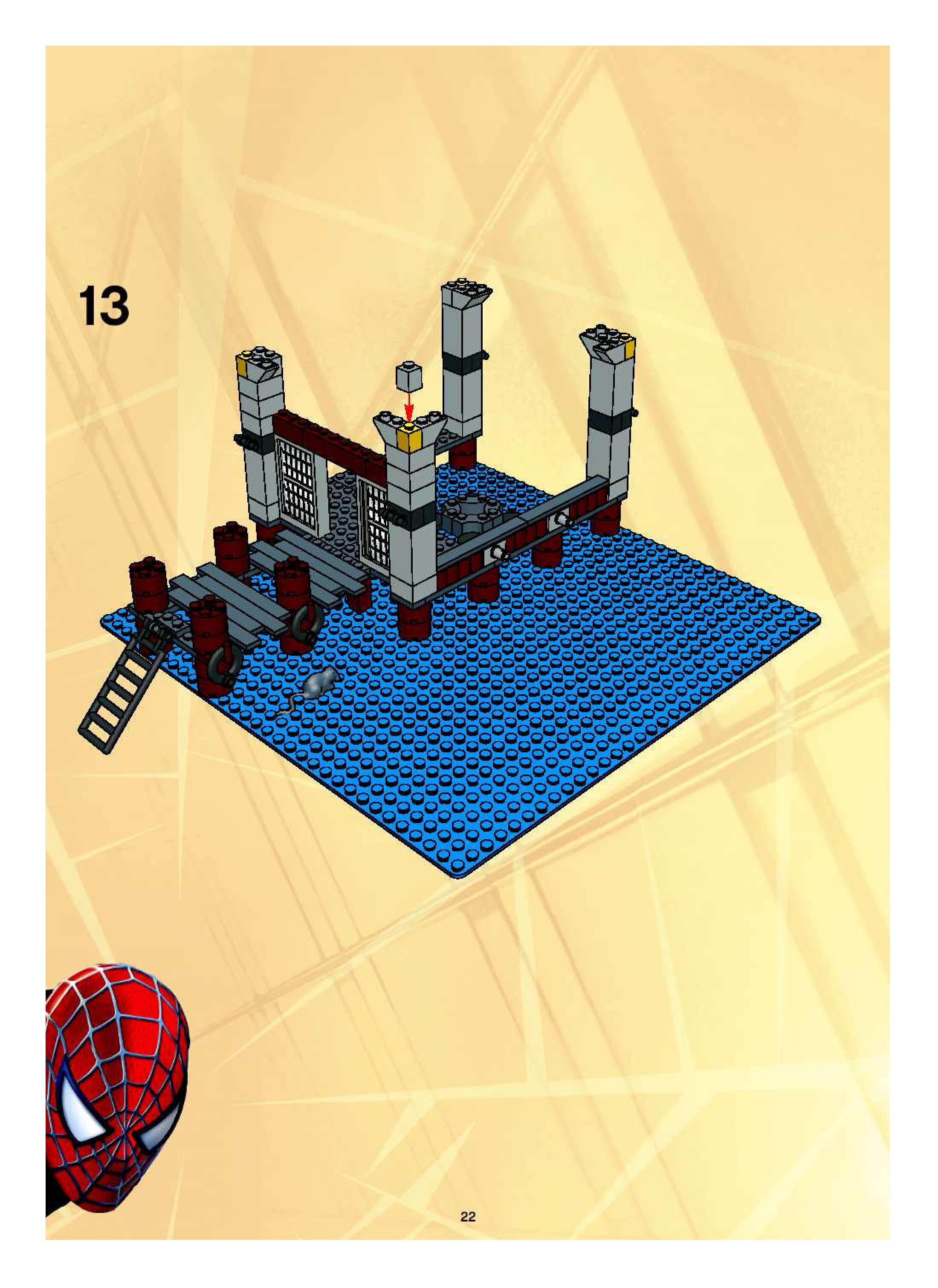 13

22