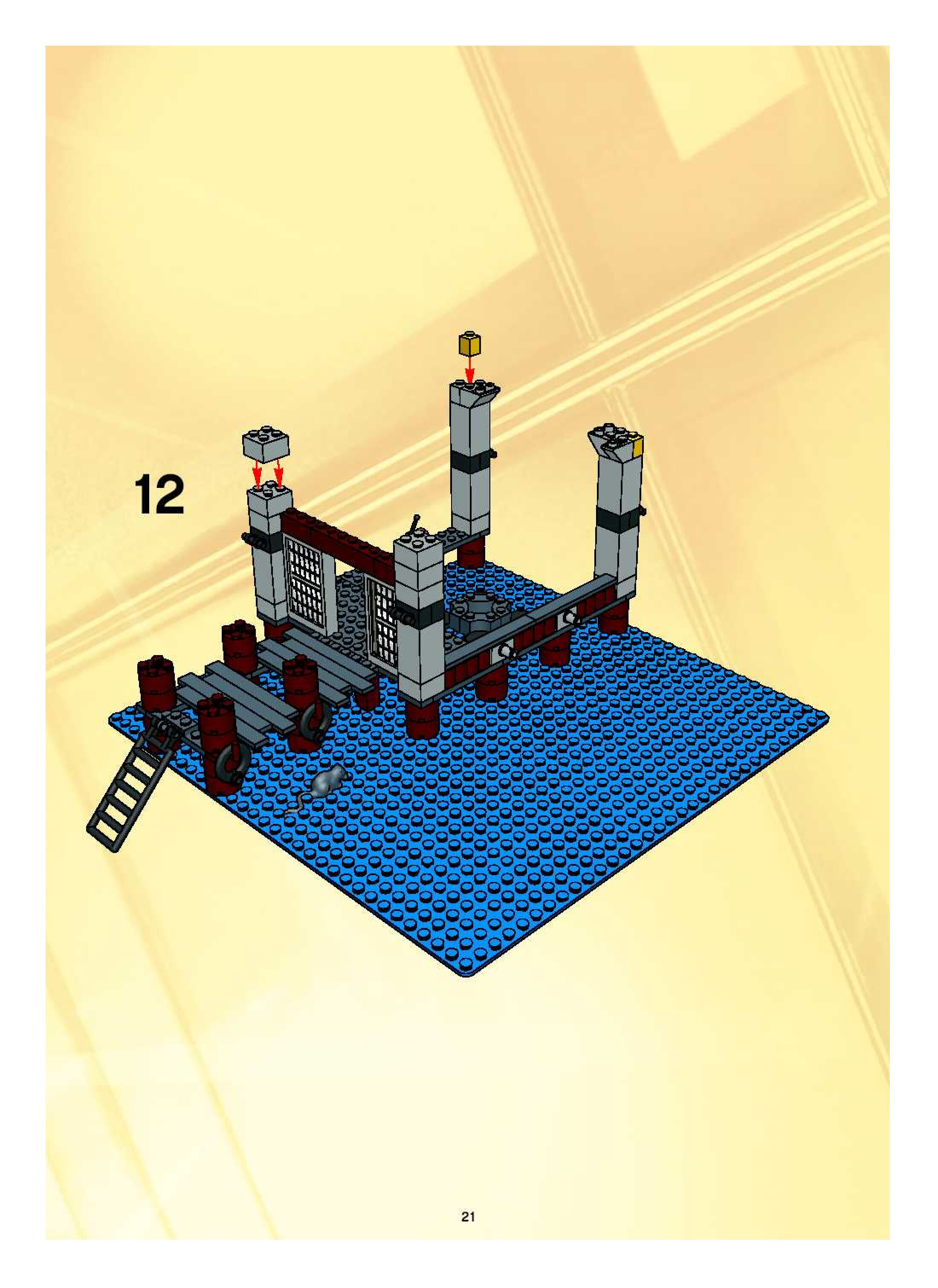 12

21