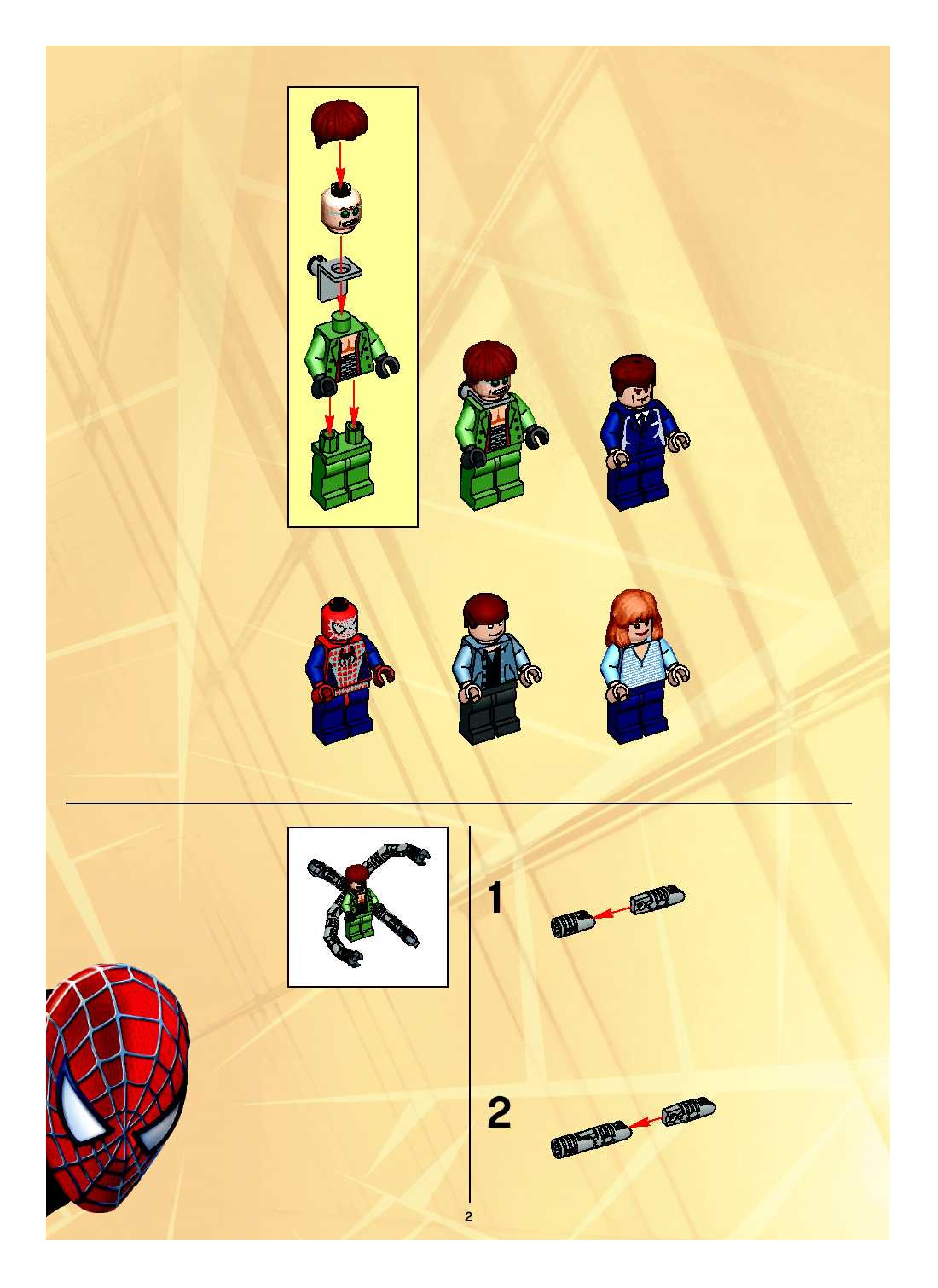 1

2

2