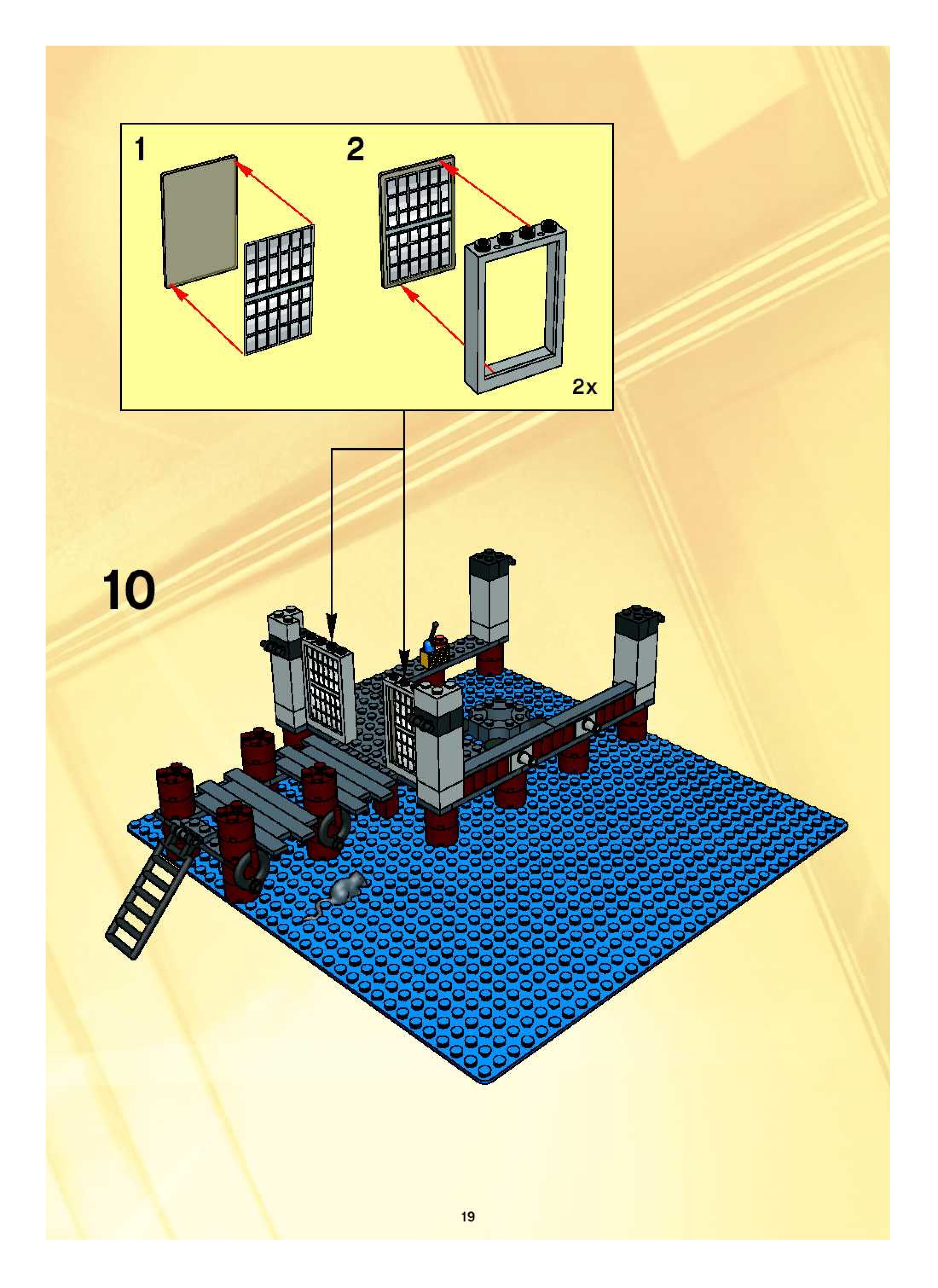 1

2

2x

10

19