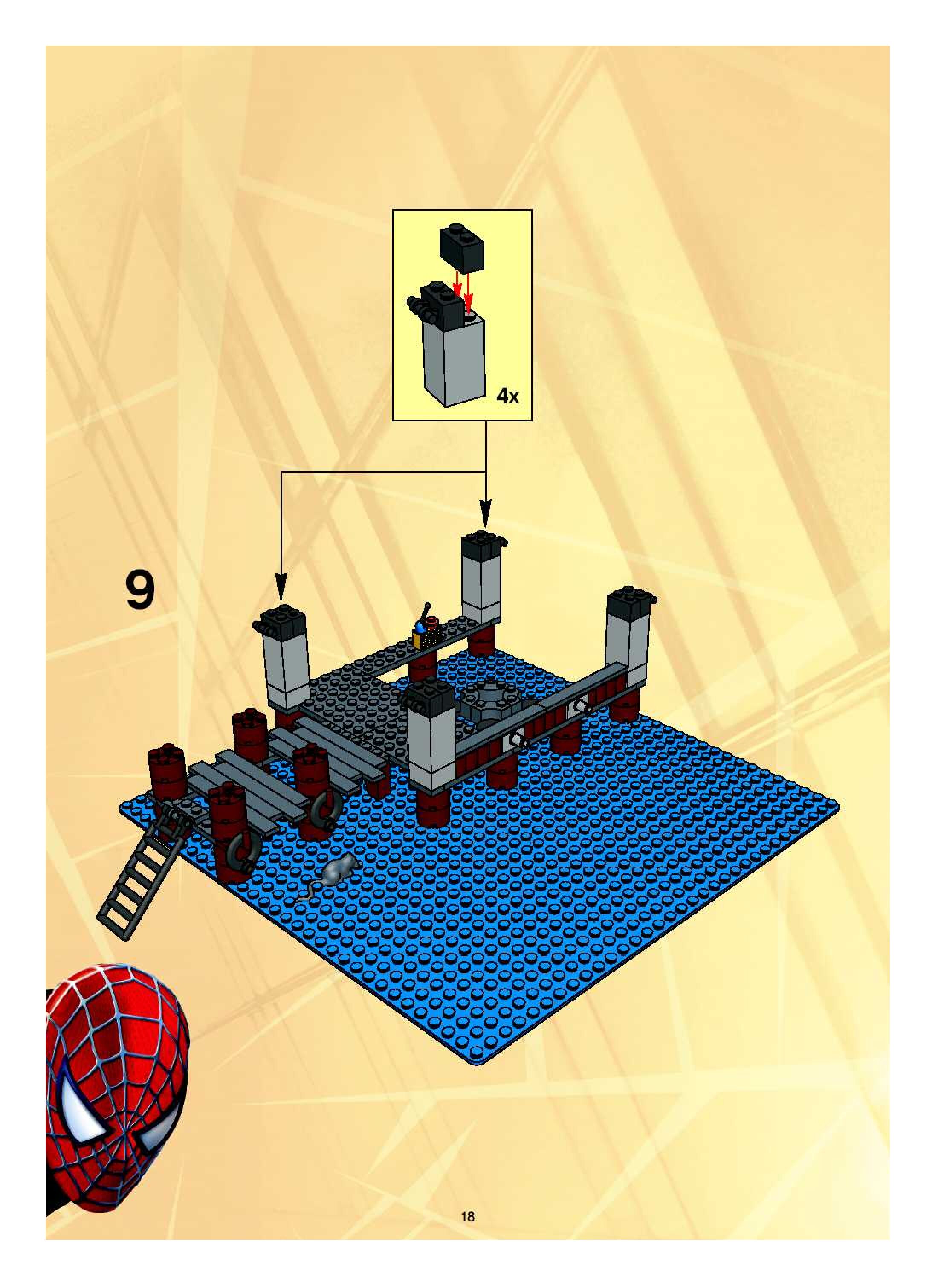 4x

9

18