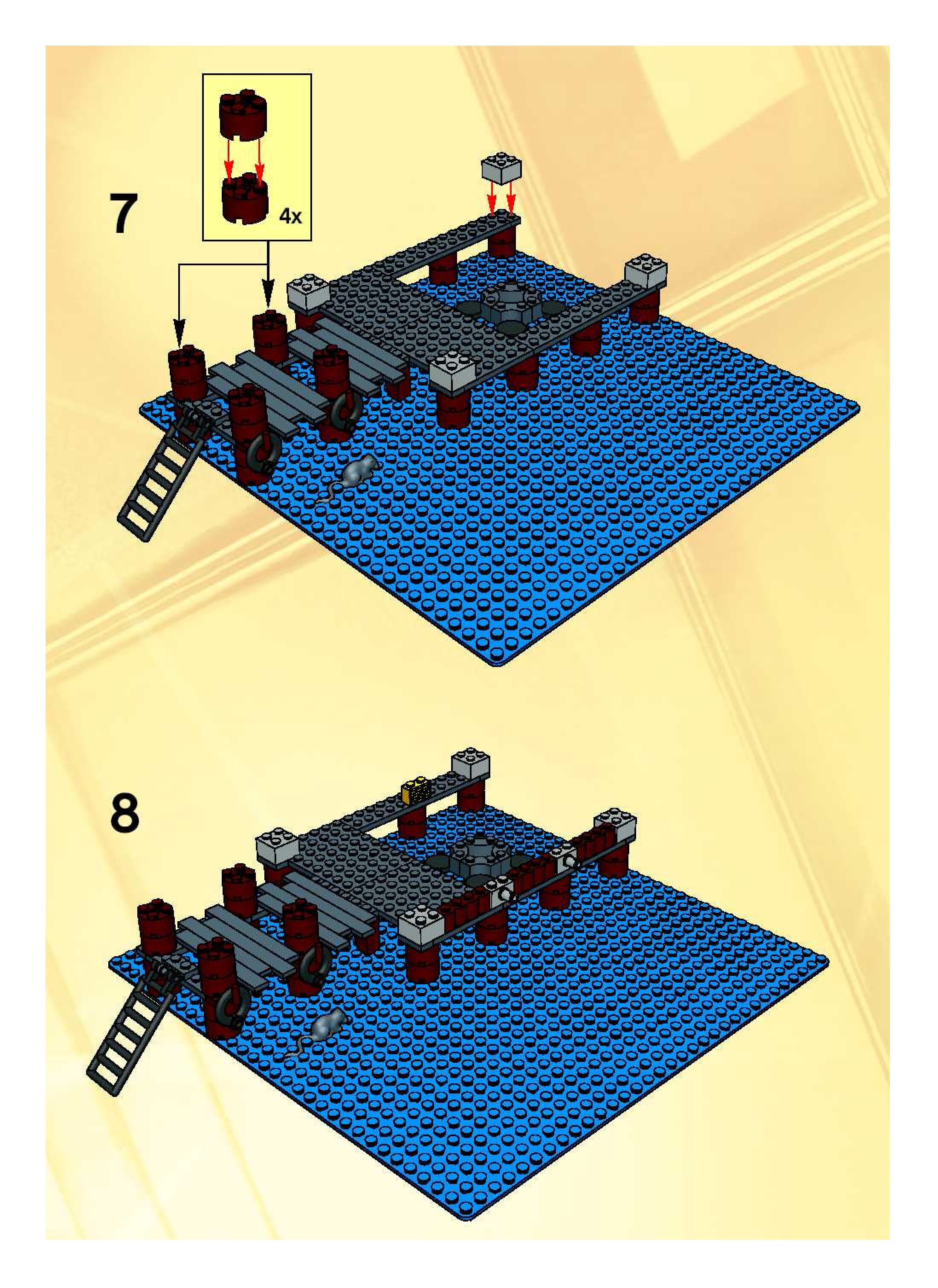 7

4x

8