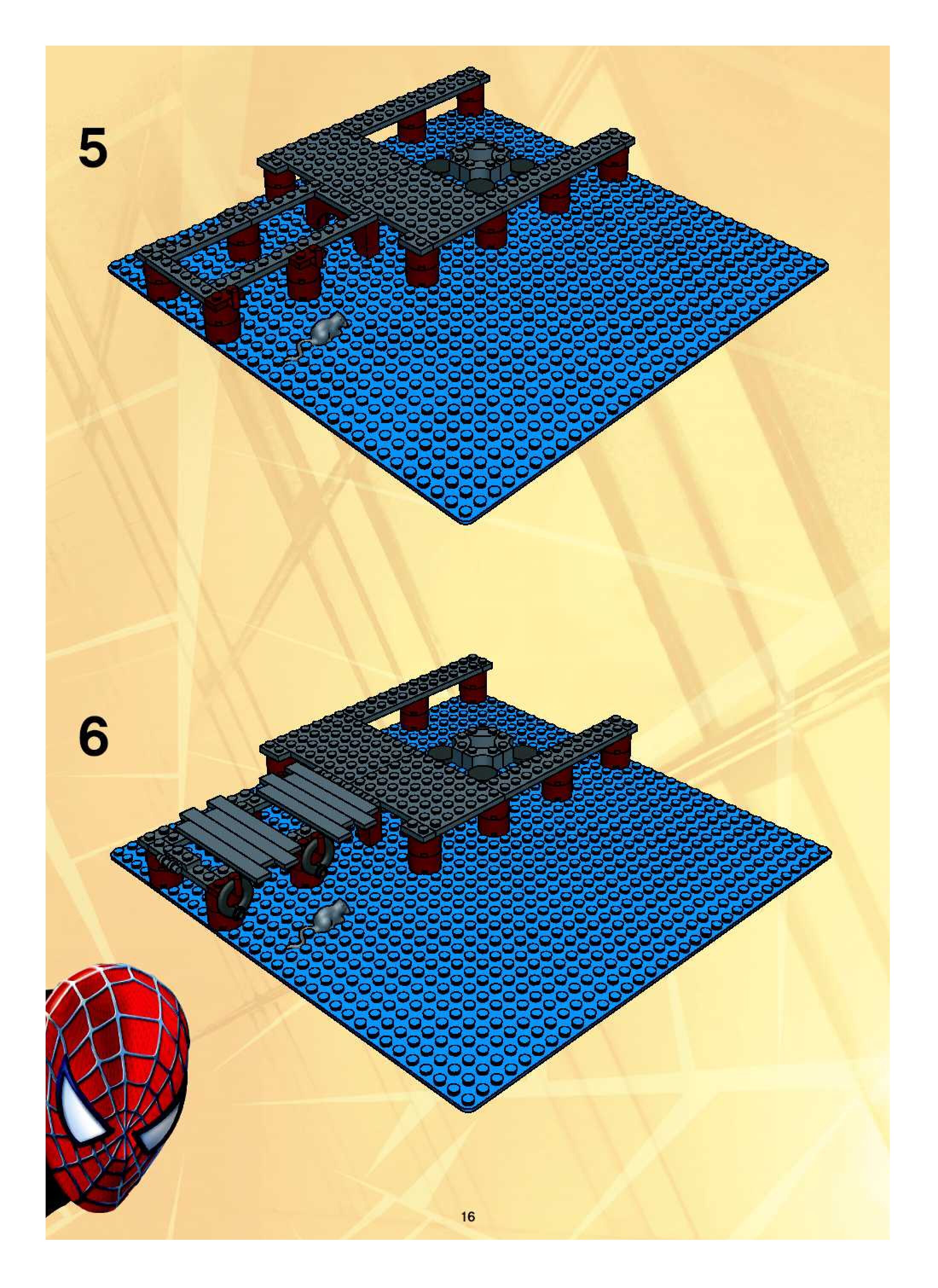 5

6

16