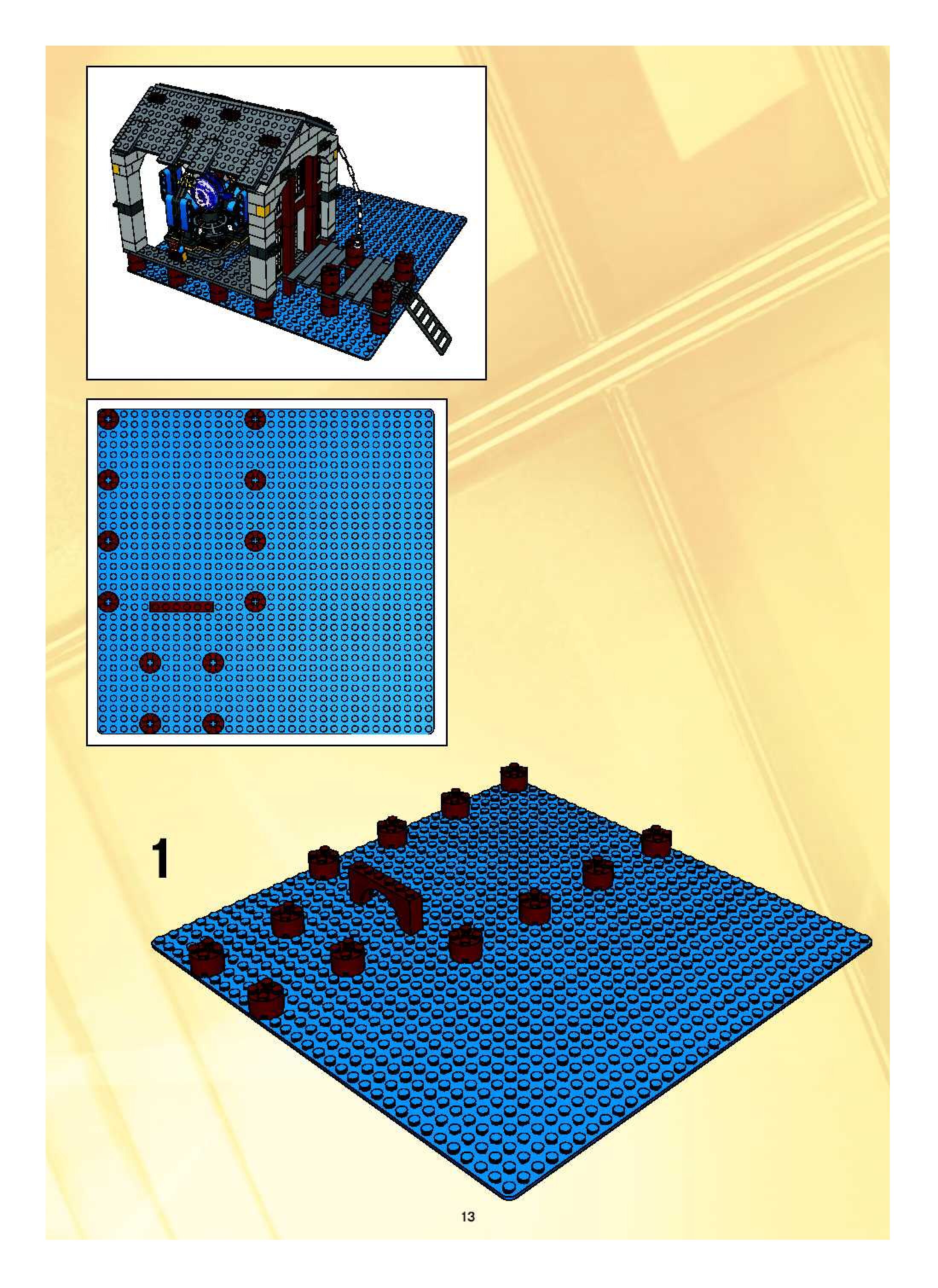 1

13