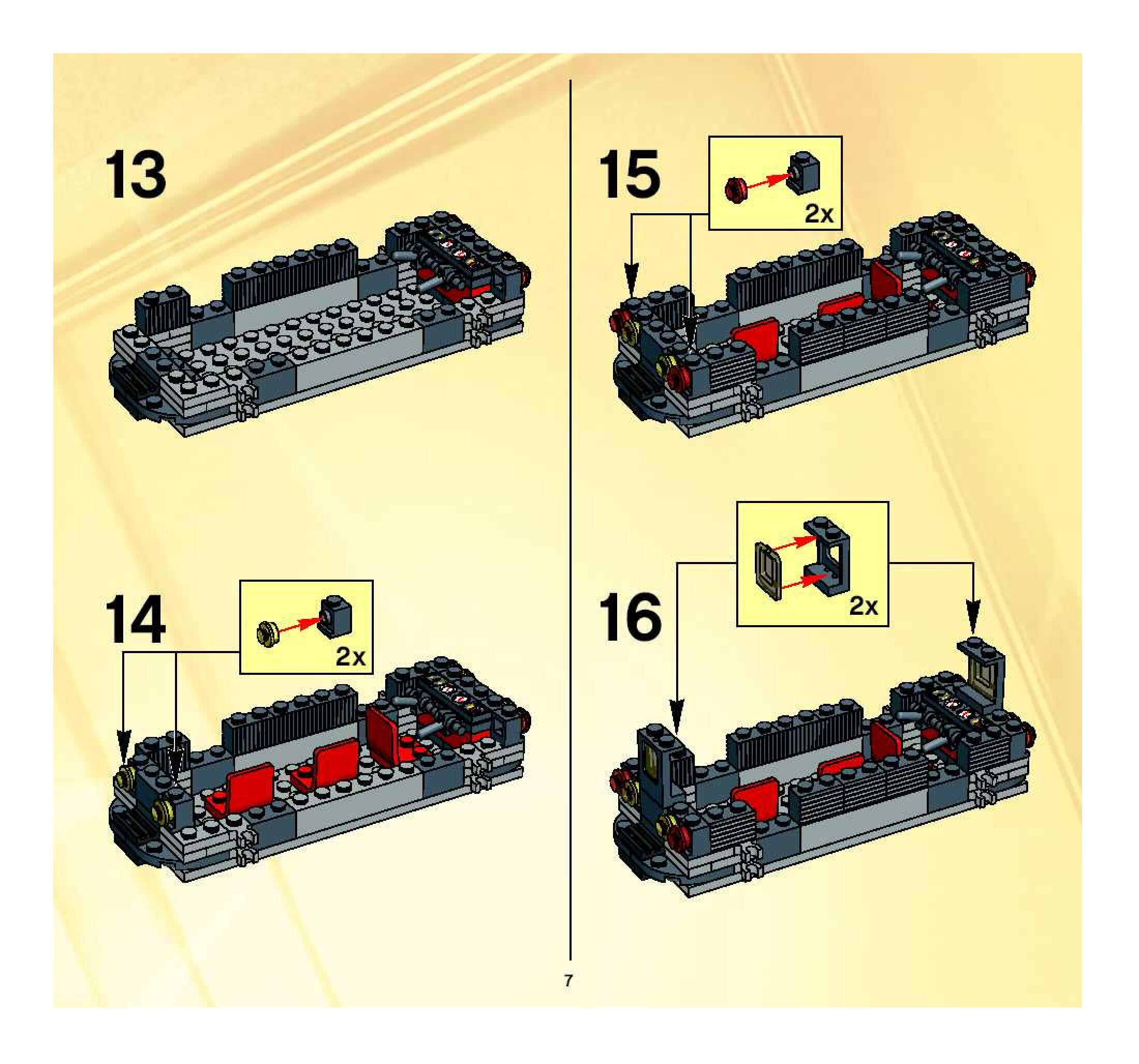 13

14

2x

15

2x

16

2x

7