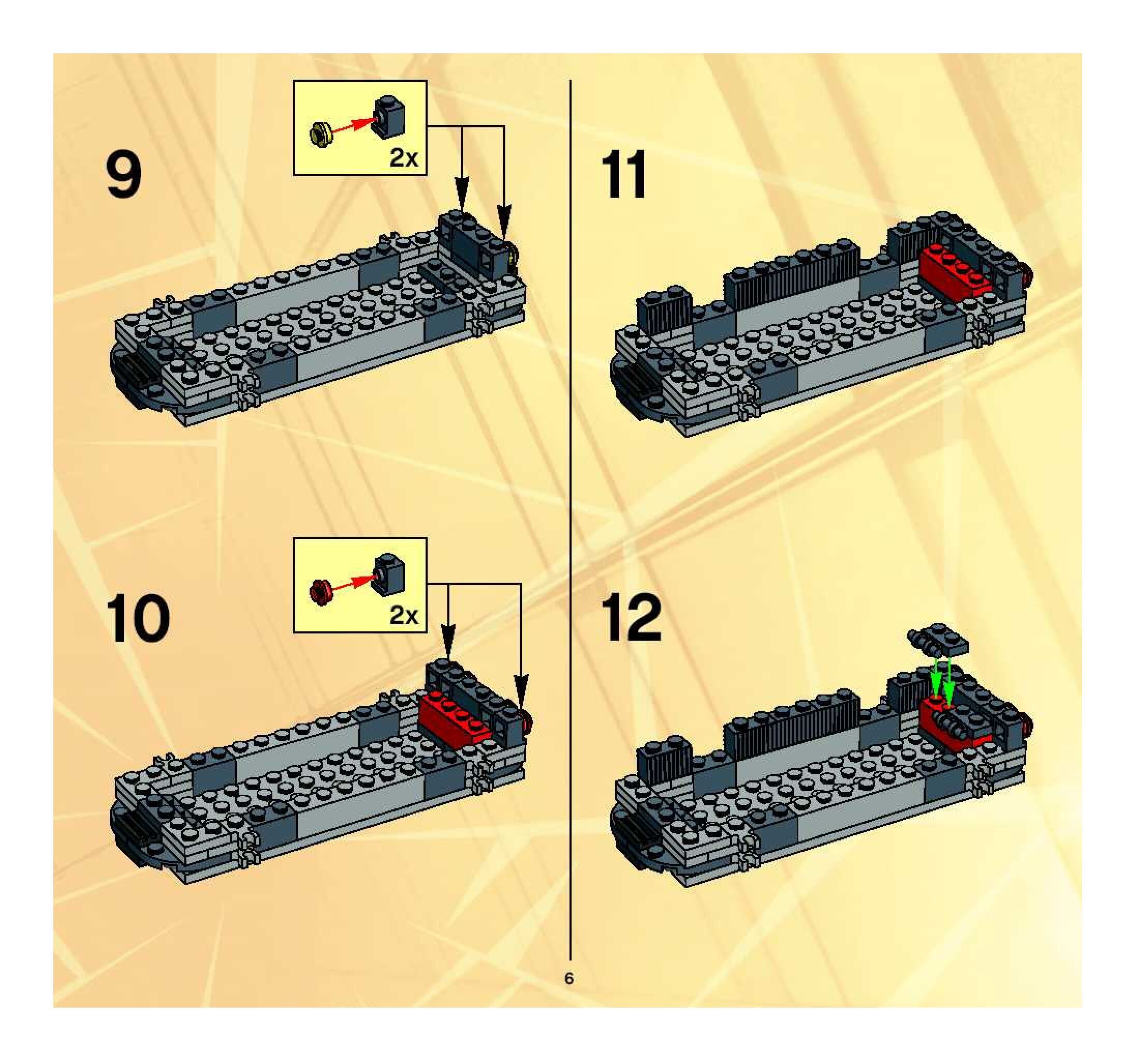 9

2x

10

2x

11

12

6