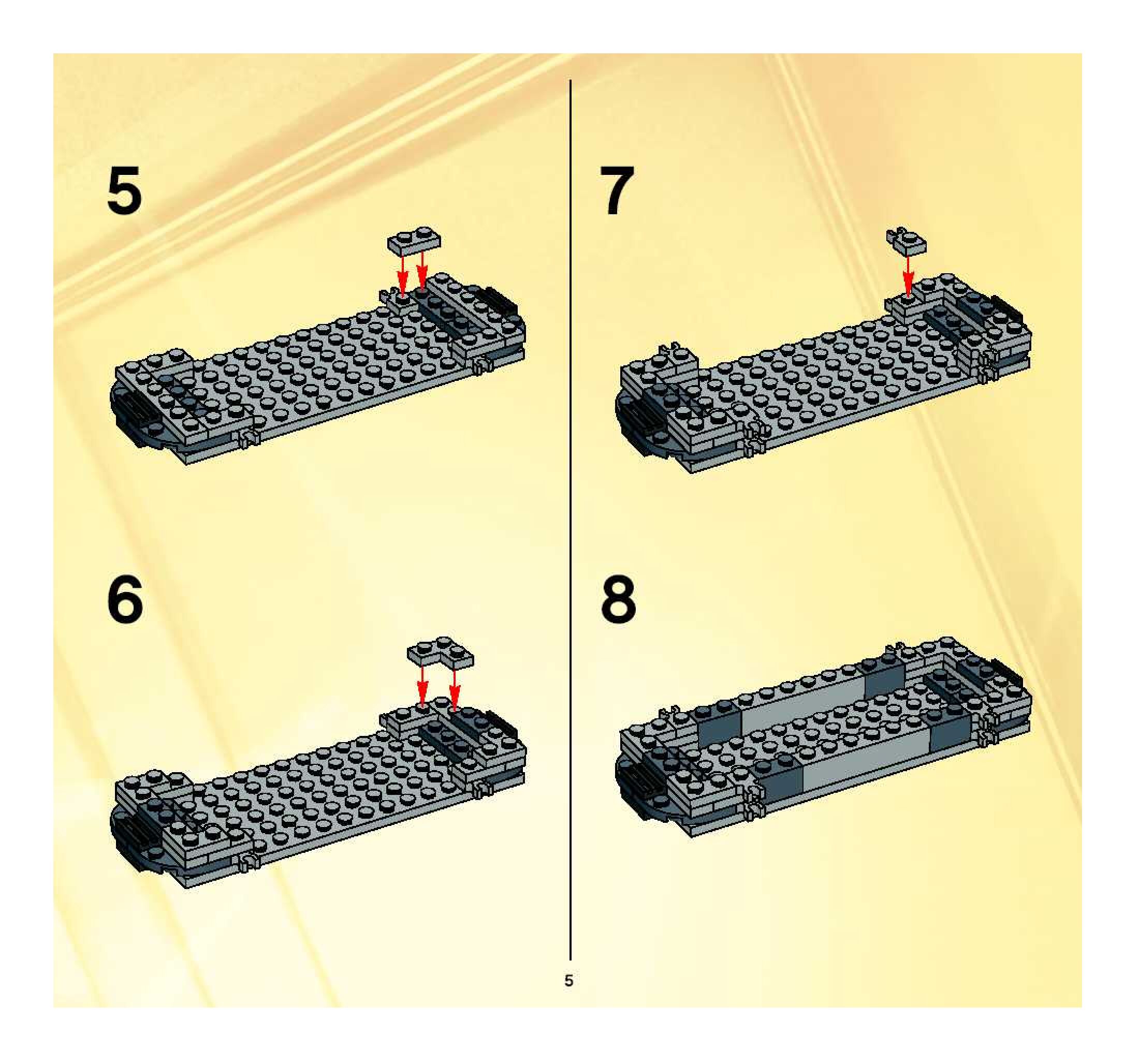 5

6

7

8

5