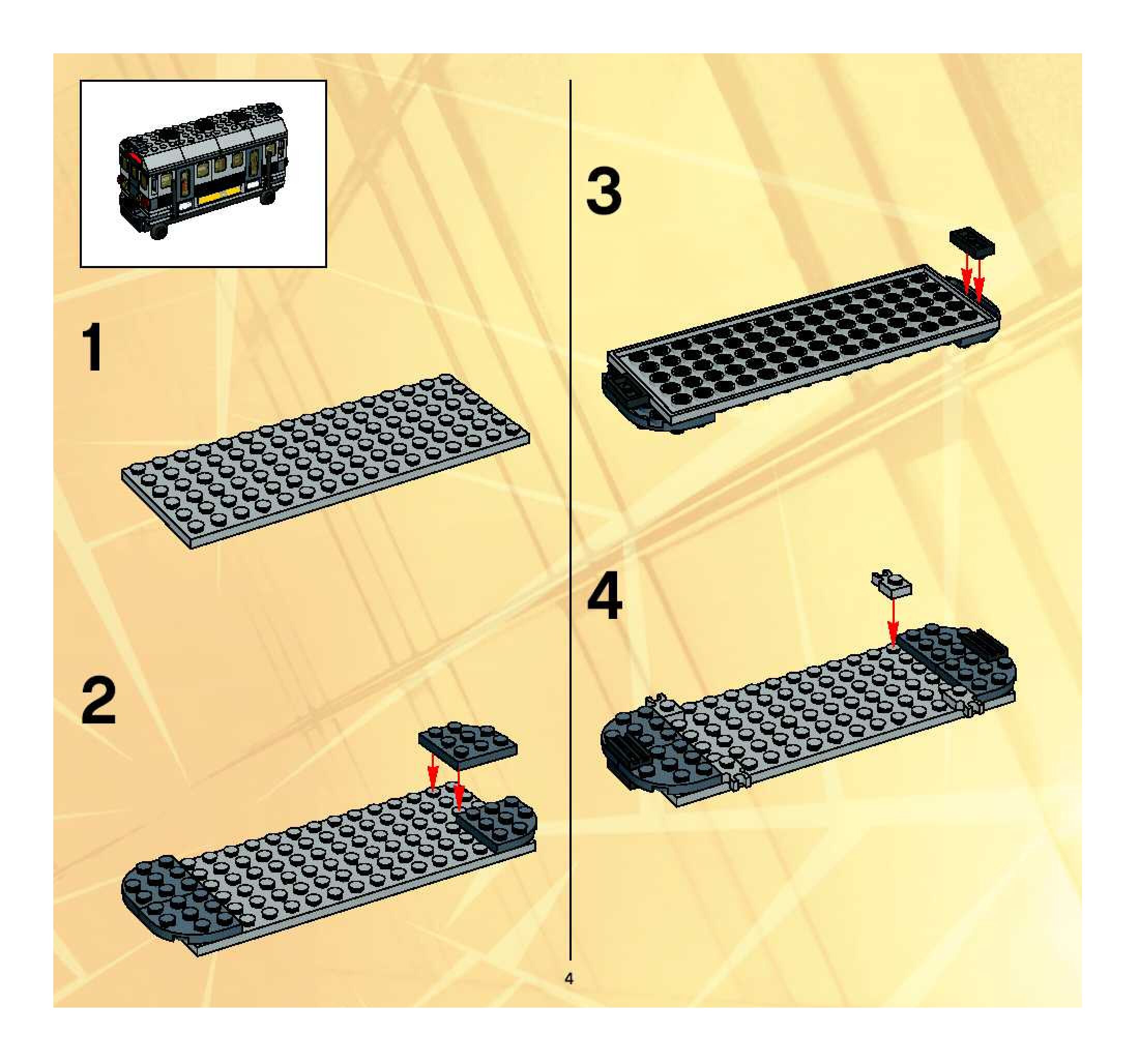 1

2

3

4

4