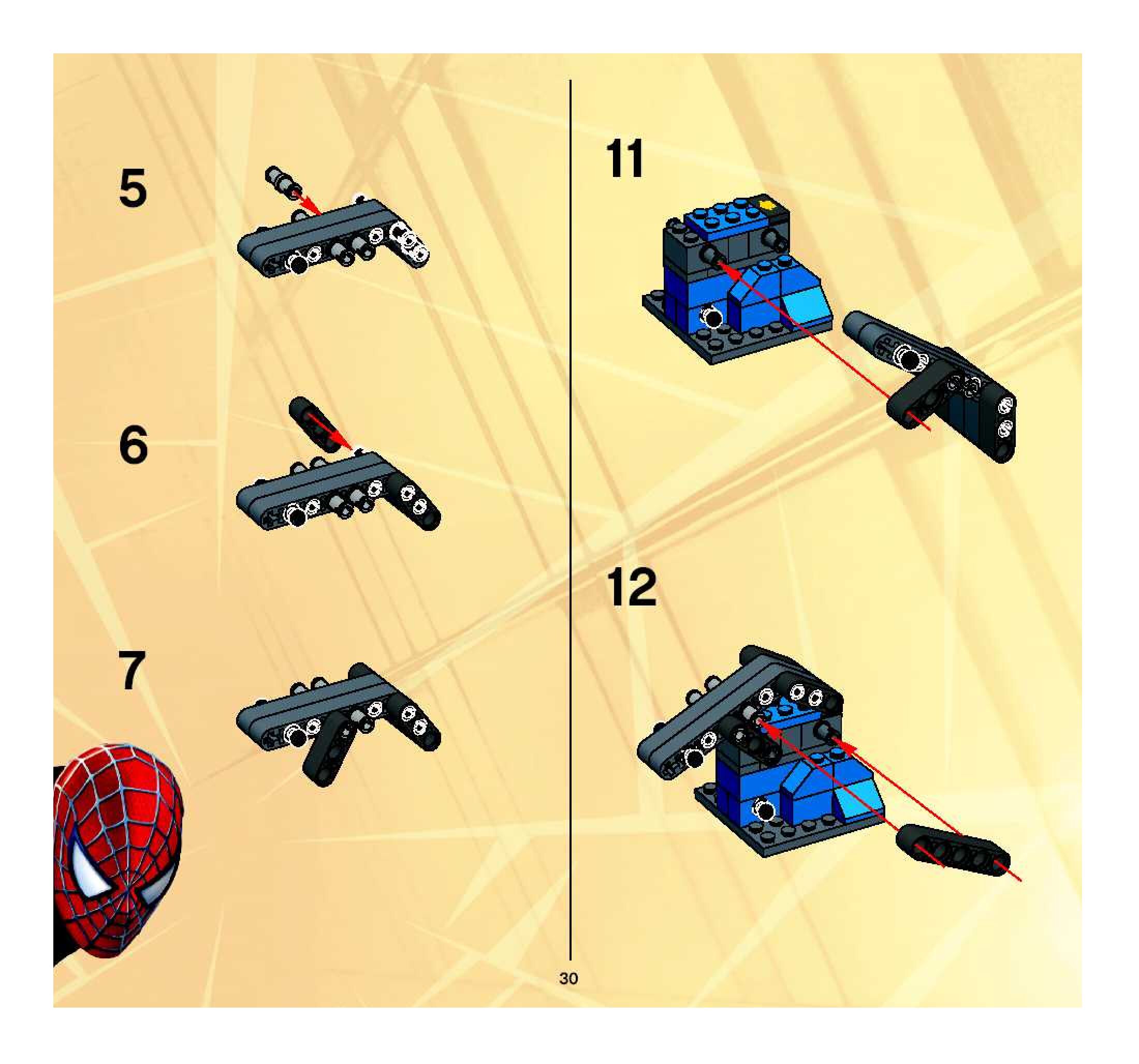 5

6

7

11

12

30