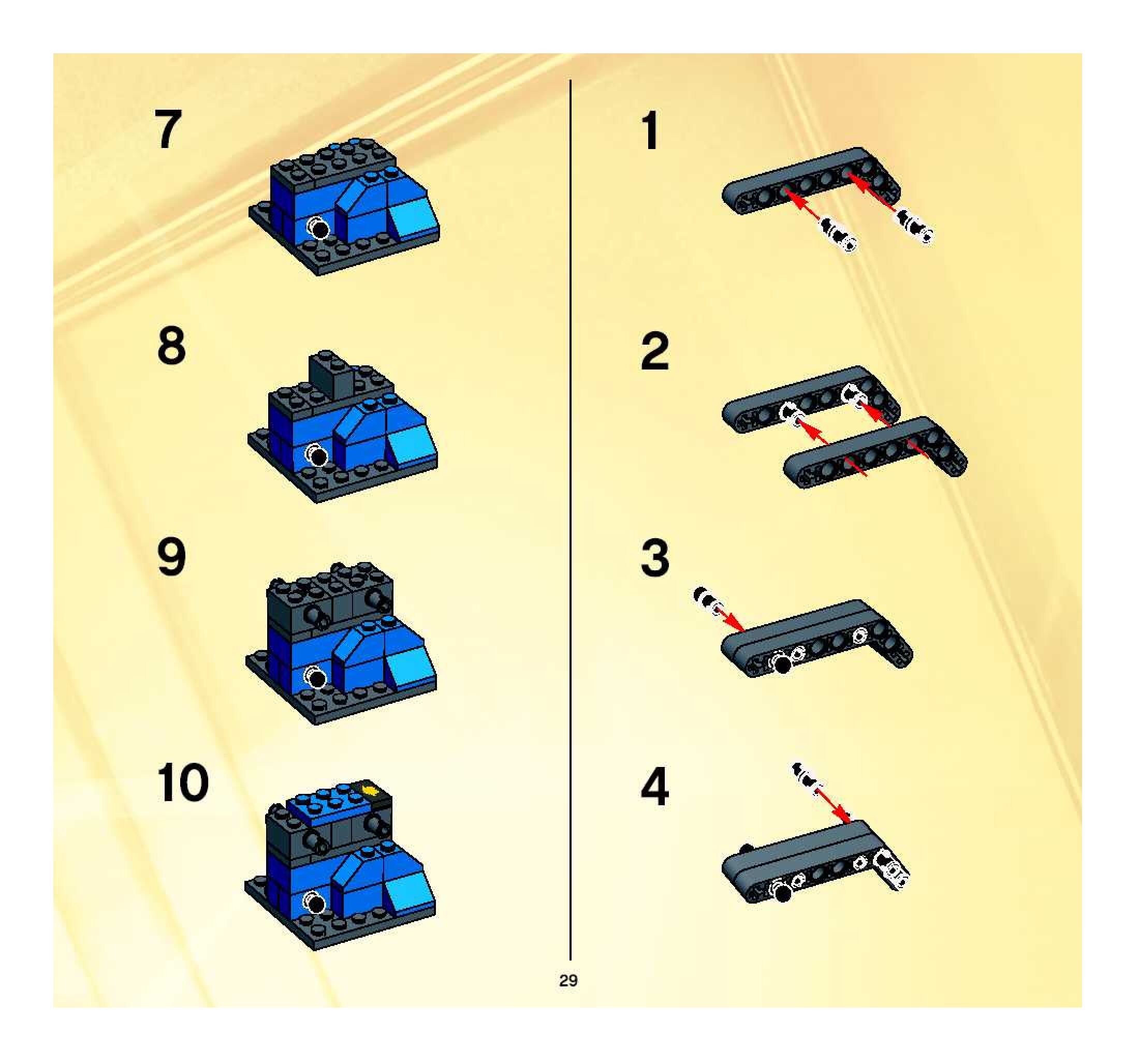 7

8

9

10

1

2

3

4

29